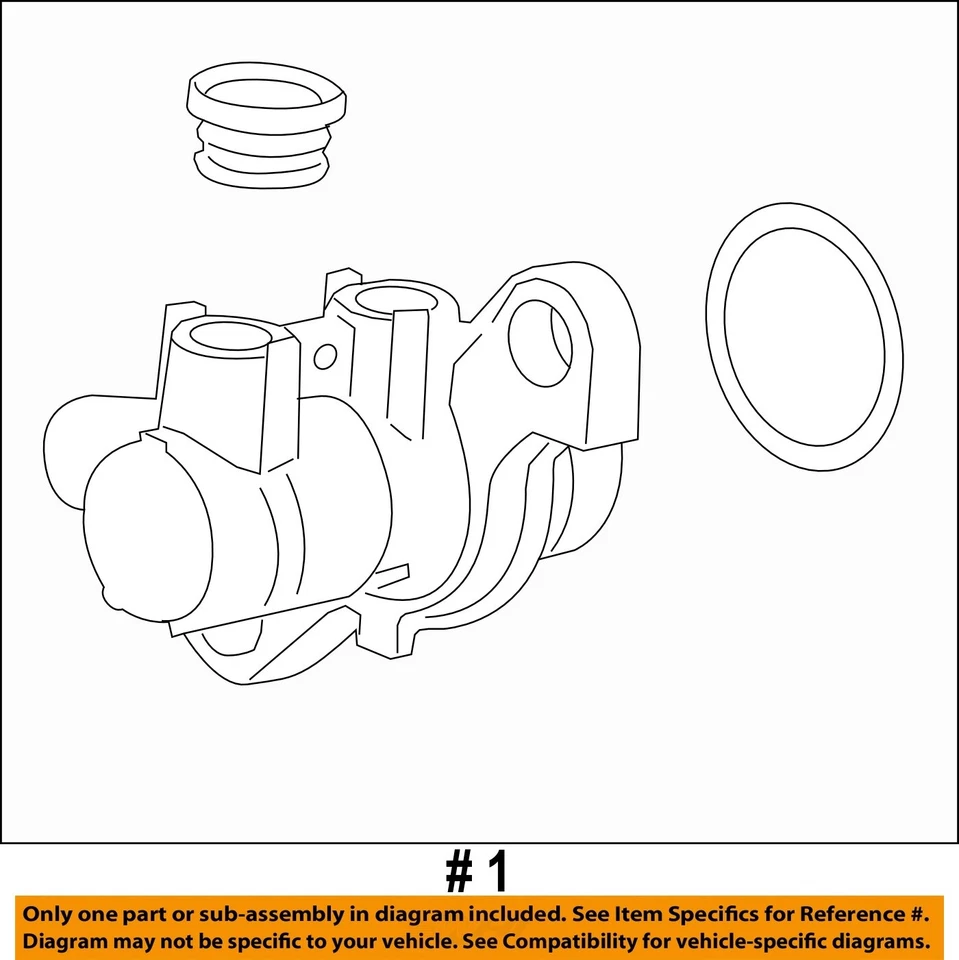 # 1

Only one part or sub-assembly in diagram included. See Item Specifics for Reference #.
Diagram may not be specific to your vehicle. See Compatibility for vehicle-specific diagrams.