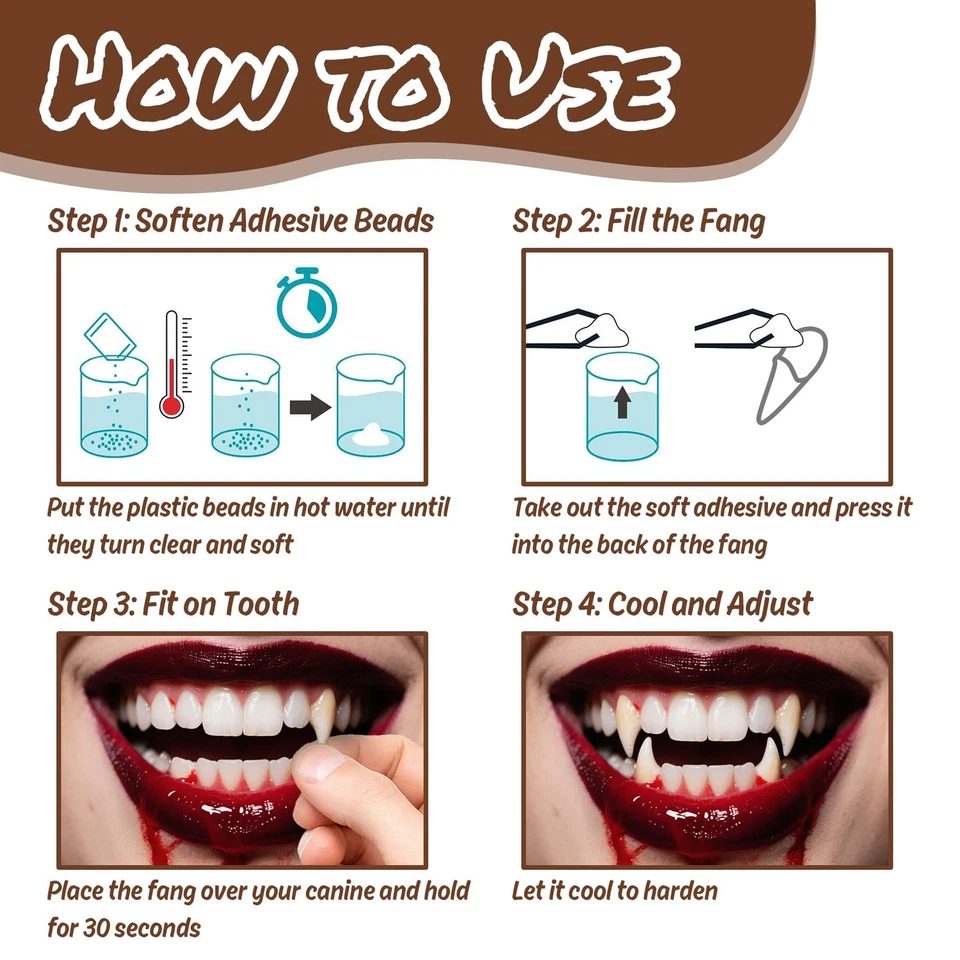 HOW TO USE

Step 1: Soften Adhesive Beads

Put the plastic beads in hot water until they turn clear and soft

Step 2: Fill the Fang

Take out the soft adhesive and press it into the back of the fang

Step 3: Fit on Tooth

Place the fang over your canine and hold for 30 seconds

Step 4: Cool and Adjust

Let it cool to harden