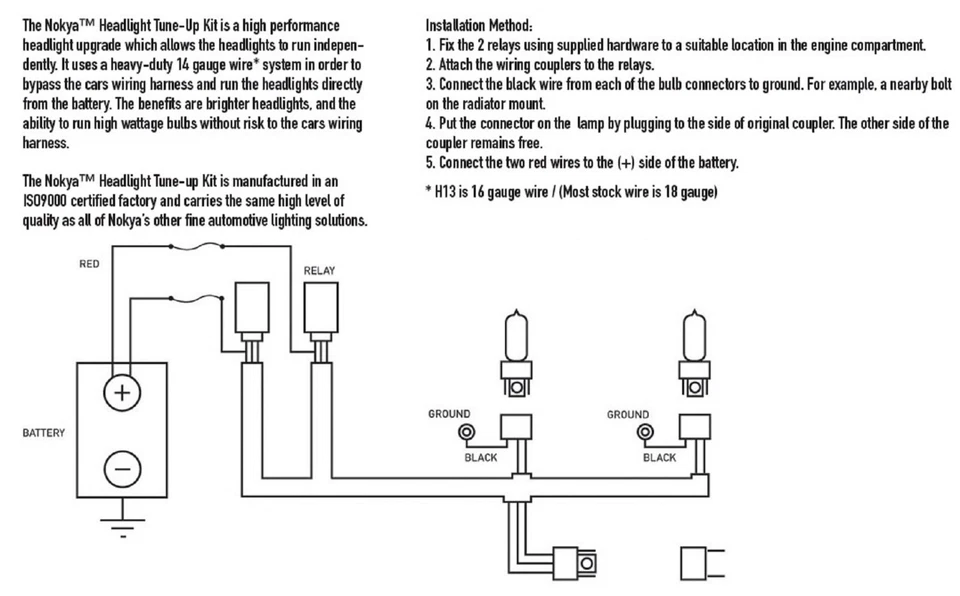 The Nokya™ Headlight Tune-Up Kit is a high performance headlight upgrade which allows the headlights to run independently. It uses a heavy-duty 14 gauge wire* system in order to bypass the cars wiring harness and run the headlights directly from the battery. The benefits are brighter headlights, and the ability to run high wattage bulbs without risk to the cars wiring harness.

The Nokya™ Headlight Tune-up Kit is manufactured in an ISO9000 certified factory and carries the same high level of quality as all of Nokya's other fine automotive lighting solutions.

Installation Method:
1. Fix the 2 relays using supplied hardware to a suitable location in the engine compartment.
2. Attach the wiring couplers to the relays.
3. Connect the black wire from each of the bulb connectors to ground. For example, a nearby bolt on the radiator mount.
4. Put the connector on the lamp by plugging to the side of original coupler. The other side of the coupler remains free.
5. Connect the two red wires to the (+) side of the battery.

* H13 is 16 gauge wire / (Most stock wire is 18 gauge)

RED
RELAY
BATTERY
+
−
GROUND
BLACK
GROUND
BLACK