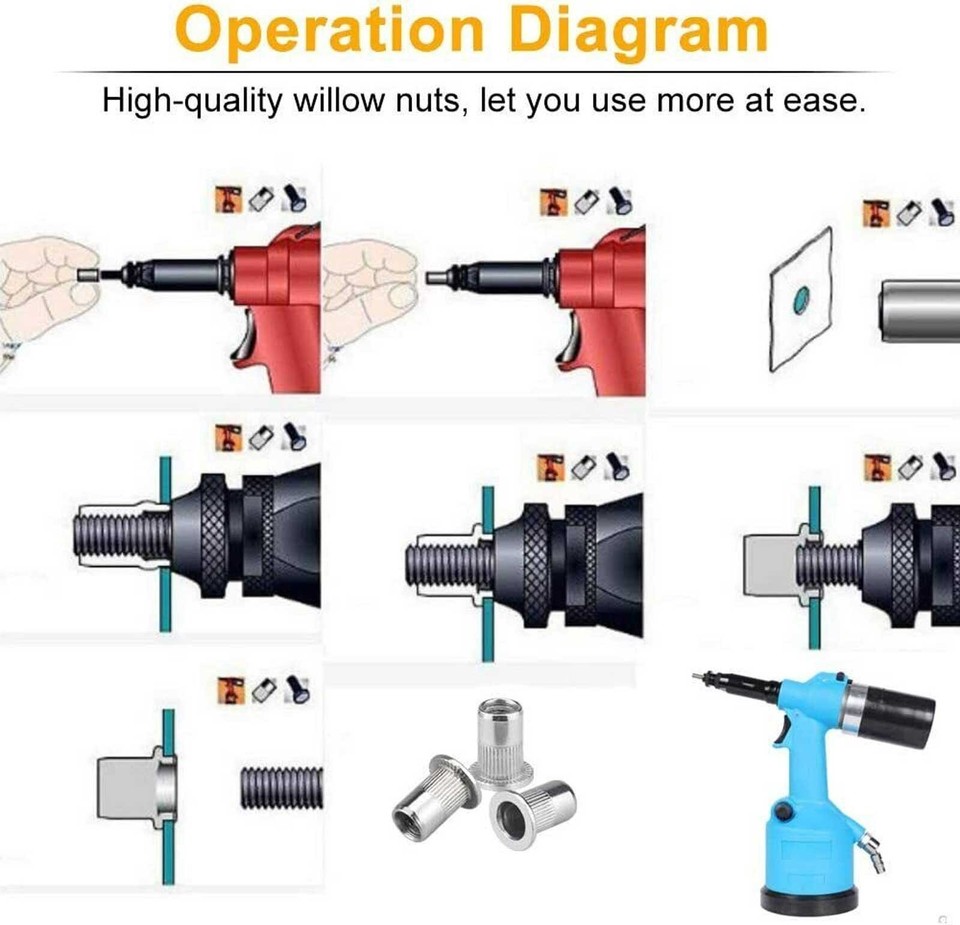 Operation Diagram

High-quality willow nuts, let you use more at ease.