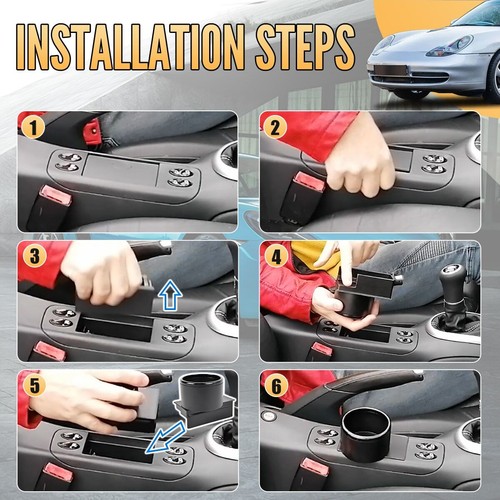 INSTALLATION STEPS

1

2

3

4

5

6