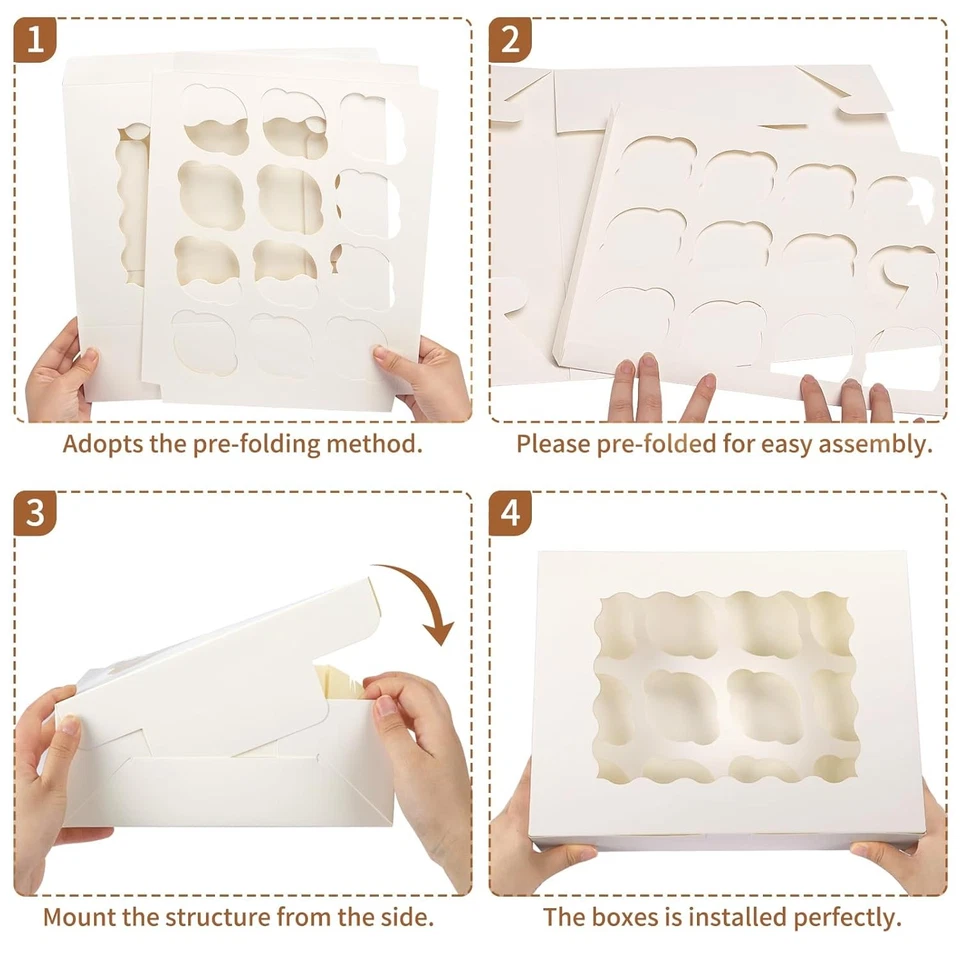 1

Adopts the pre-folding method.

2

Please pre-folded for easy assembly.

3

Mount the structure from the side.

4

The boxes is installed perfectly.