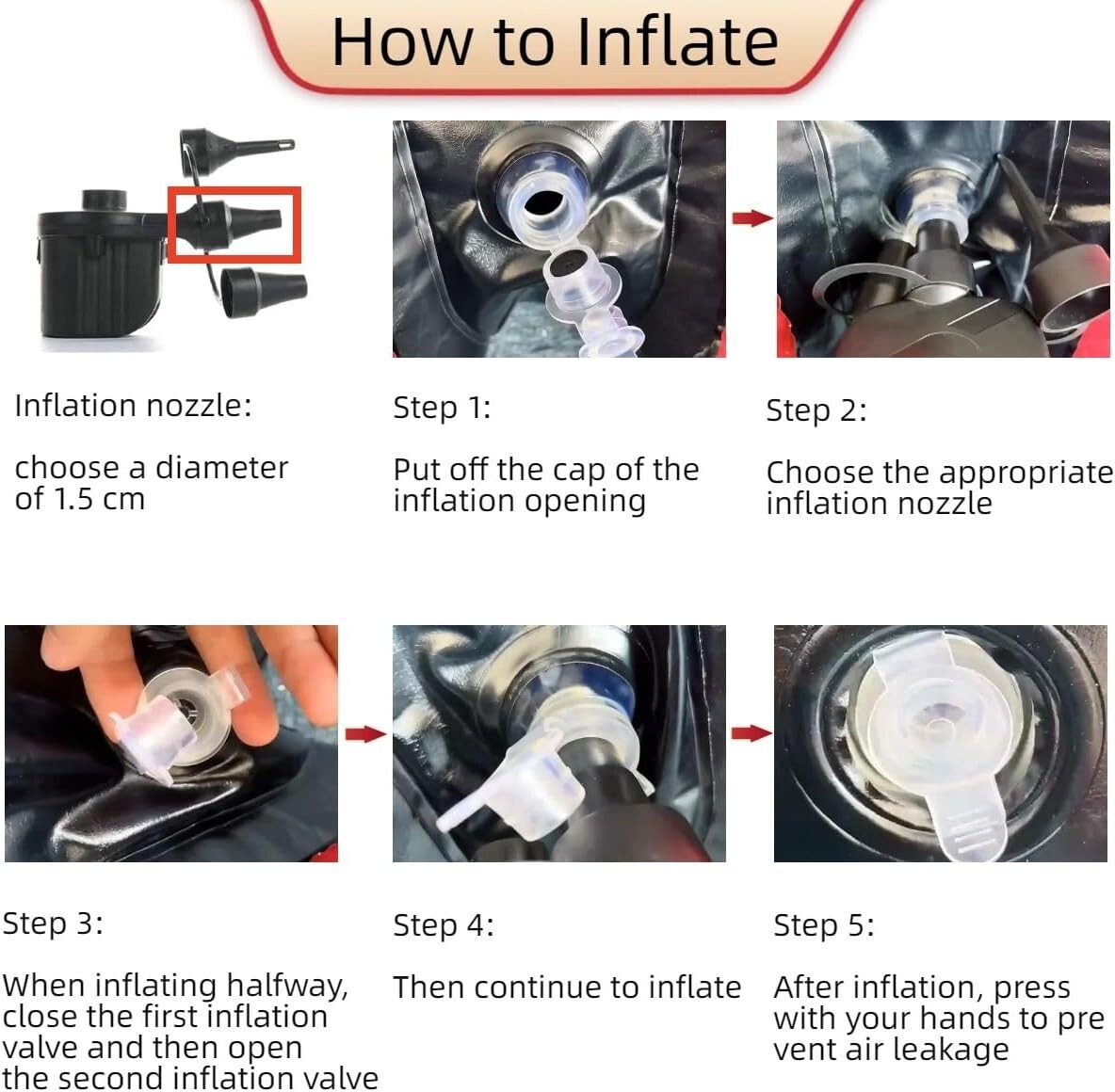 How to Inflate

Inflation nozzle:

choose a diameter of 1.5 cm

Step 1:

Put off the cap of the inflation opening

Step 2:

Choose the appropriate inflation nozzle

Step 3:

When inflating halfway, close the first inflation valve and then open the second inflation valve

Step 4:

Then continue to inflate

Step 5:

After inflation, press with your hands to pre vent air leakage