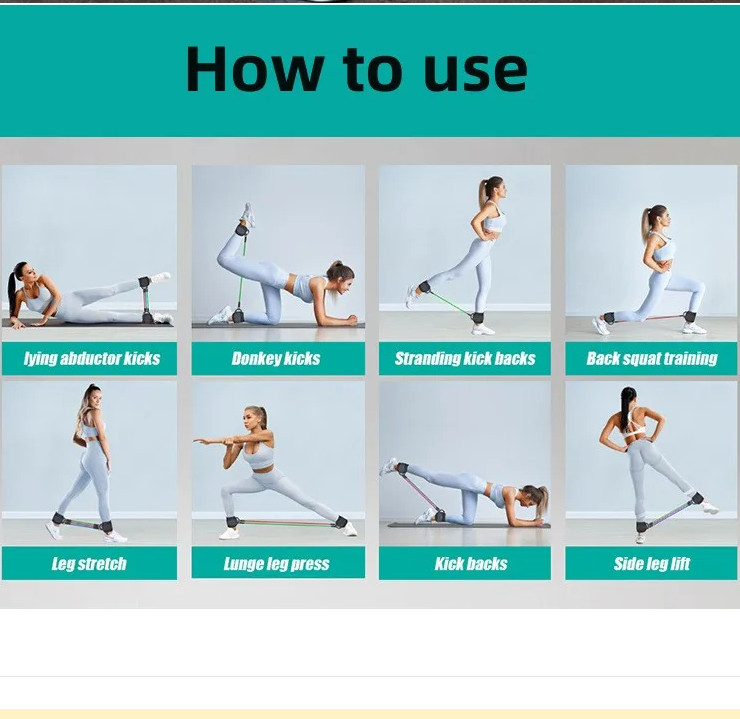 How to use

lying abductor kicks

Donkey kicks

Stranding kick backs

Back squat training

Leg stretch

Lunge leg press

Kick backs

Side leg lift