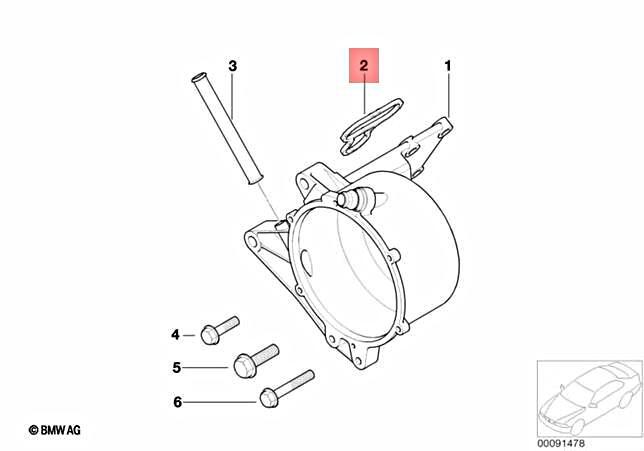 3
2
1
4
5
6
© BMW AG
00091478