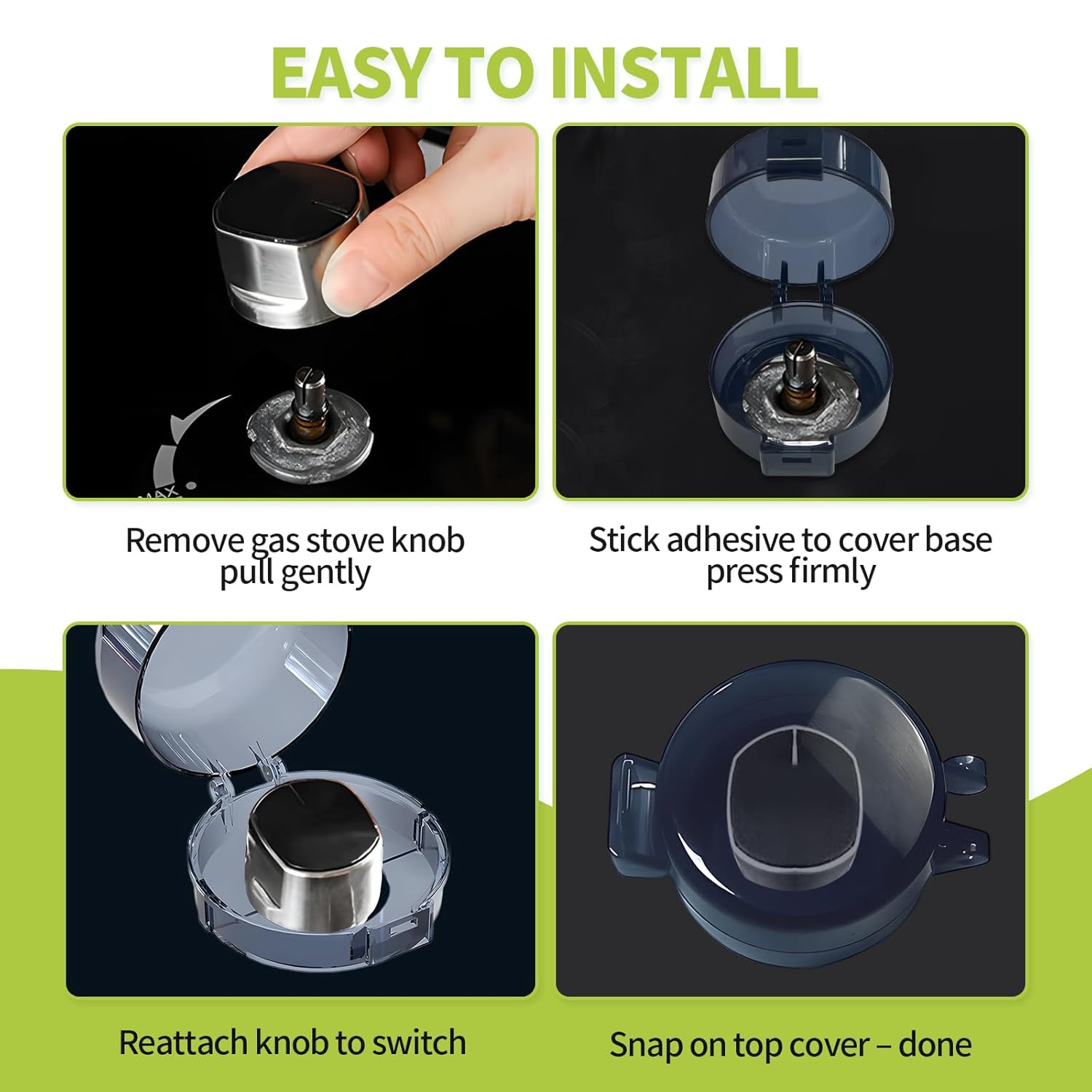 EASY TO INSTALL

MAX

Remove gas stove knob
pull gently

Stick adhesive to cover base
press firmly

Reattach knob to switch

Snap on top cover – done