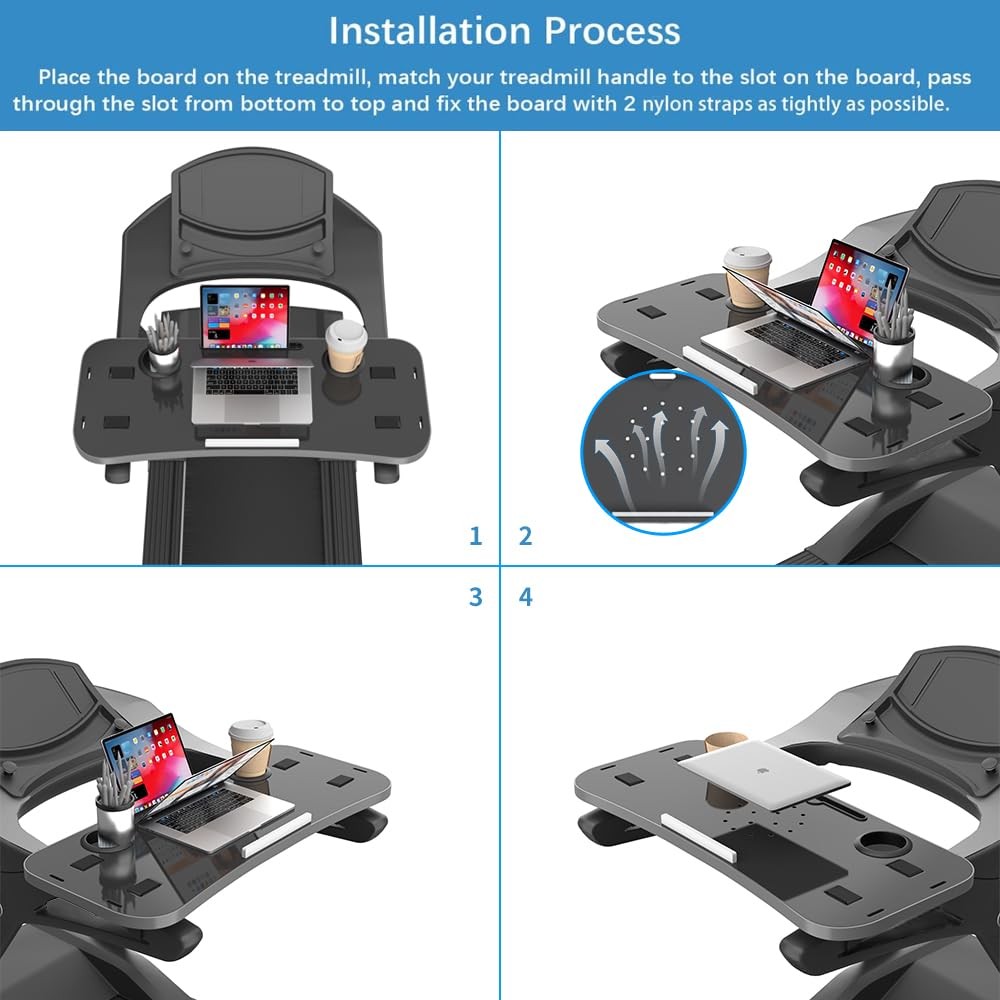 Installation Process

Place the board on the treadmill, match your treadmill handle to the slot on the board, pass through the slot from bottom to top and fix the board with 2 nylon straps as tightly as possible.

1

2

3

4