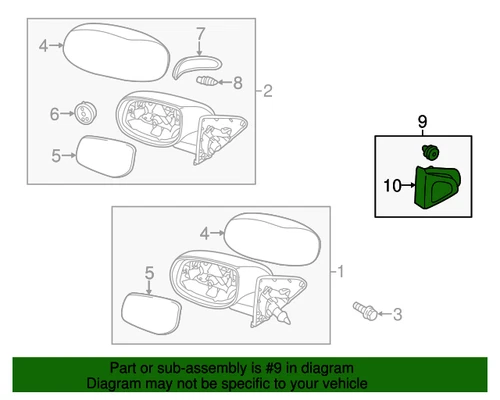 4
7
8
2
6
5
9
10
4
5
1
3

Part or sub-assembly is #9 in diagram
Diagram may not be specific to your vehicle