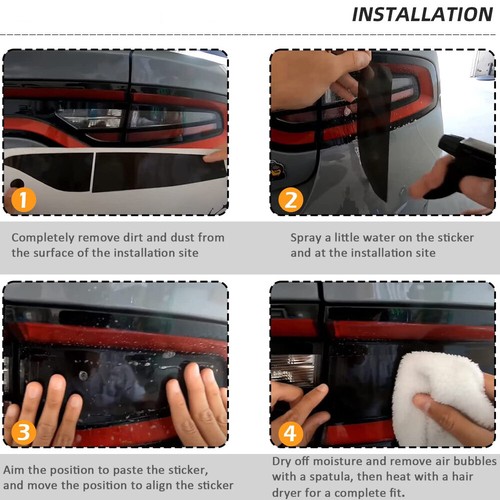 INSTALLATION

1

Completely remove dirt and dust from the surface of the installation site

2

Spray a little water on the sticker and at the installation site

3

Aim the position to paste the sticker, and move the position to align the sticker

4

Dry off moisture and remove air bubbles with a spatula, then heat with a hair dryer for a complete fit.