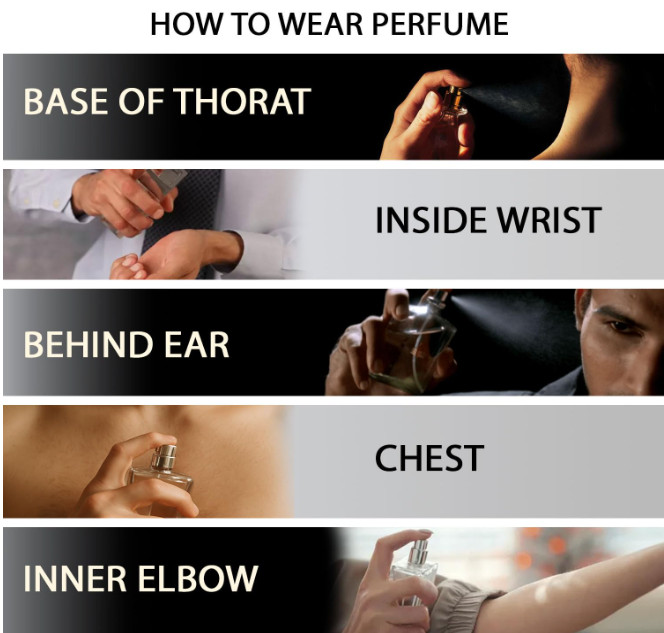 HOW TO WEAR PERFUME

BASE OF THORAT

INSIDE WRIST

BEHIND EAR

CHEST

INNER ELBOW