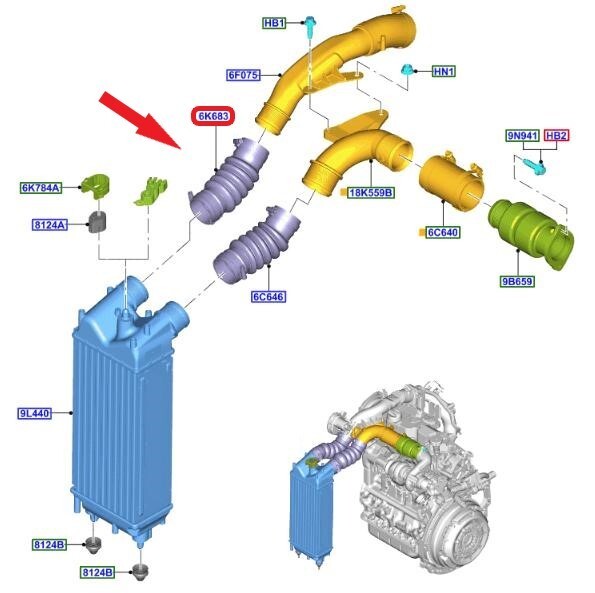 HB1
6F075
HN1
6K683
9N941
HB2
6K784A
18K559B
8124A
6C640
9B659
6C646
9L440
8124B
8124B