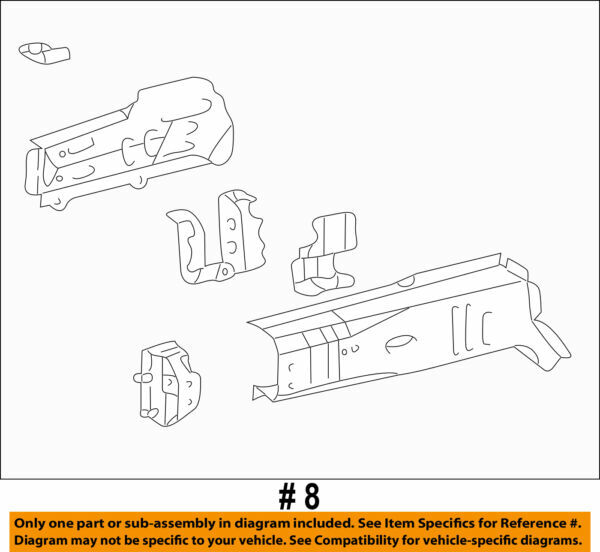 # 8

Only one part or sub-assembly in diagram included. See Item Specifics for Reference #.
Diagram may not be specific to your vehicle. See Compatibility for vehicle-specific diagrams.