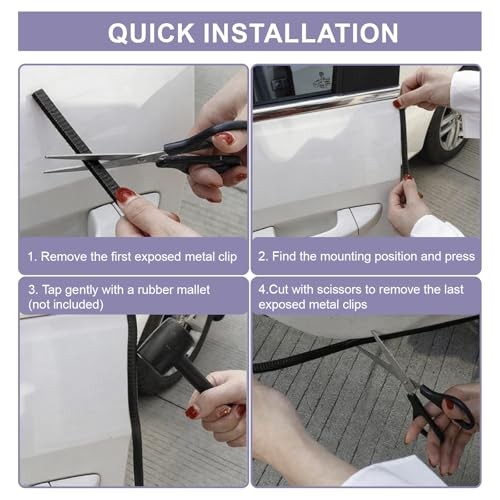 QUICK INSTALLATION

1. Remove the first exposed metal clip

2. Find the mounting position and press

3. Tap gently with a rubber mallet (not included)

4.Cut with scissors to remove the last exposed metal clips