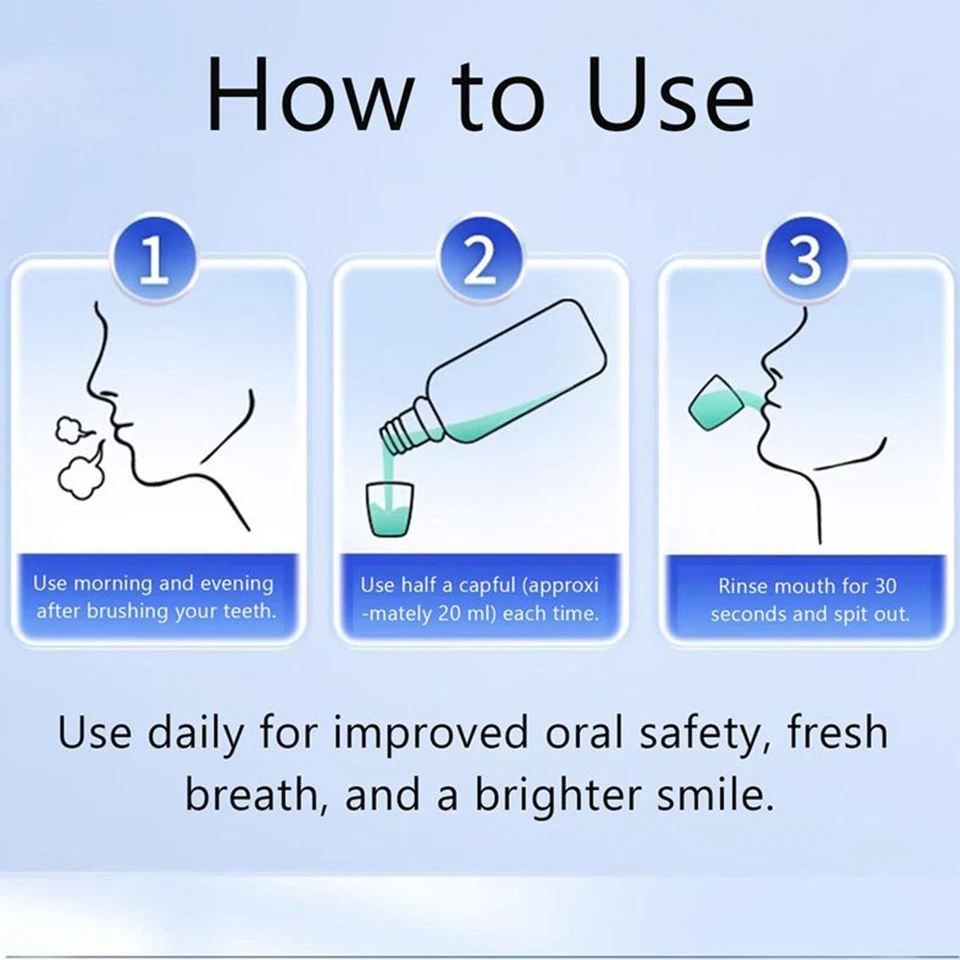 How to Use

1

Use morning and evening after brushing your teeth.

2

Use half a capful (approxi -mately 20 ml) each time.

3

Rinse mouth for 30 seconds and spit out.

Use daily for improved oral safety, fresh breath, and a brighter smile.