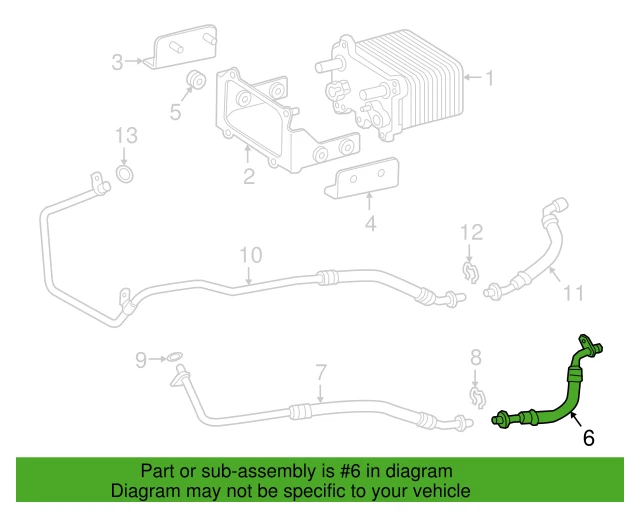 3
1
5
2
13
4
12
10
11
9
8
7
6

Part or sub-assembly is #6 in diagram
Diagram may not be specific to your vehicle