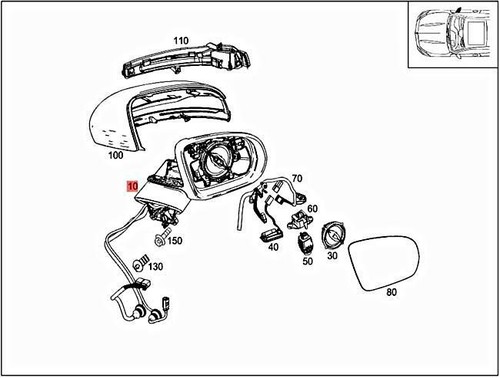 110
100
10
70
60
150
40
50
30
130
80