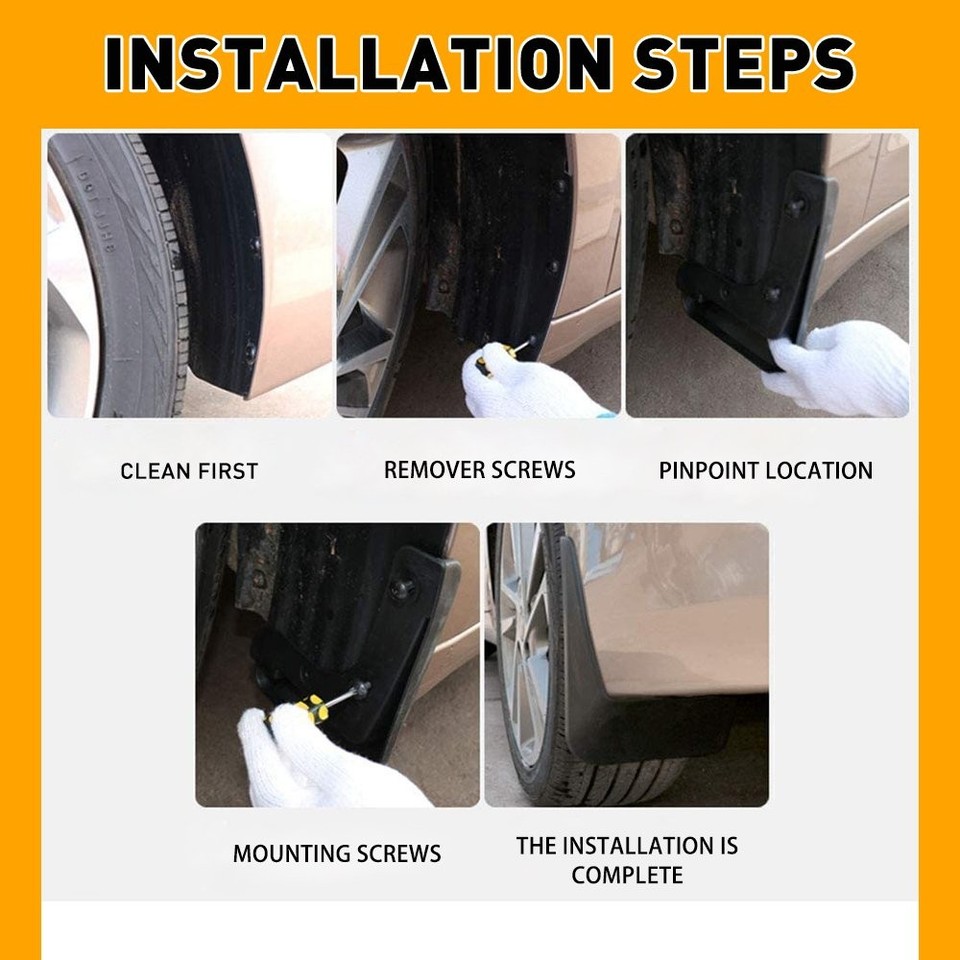 INSTALLATION STEPS

CLEAN FIRST

REMOVER SCREWS

PINPOINT LOCATION

MOUNTING SCREWS

THE INSTALLATION IS COMPLETE