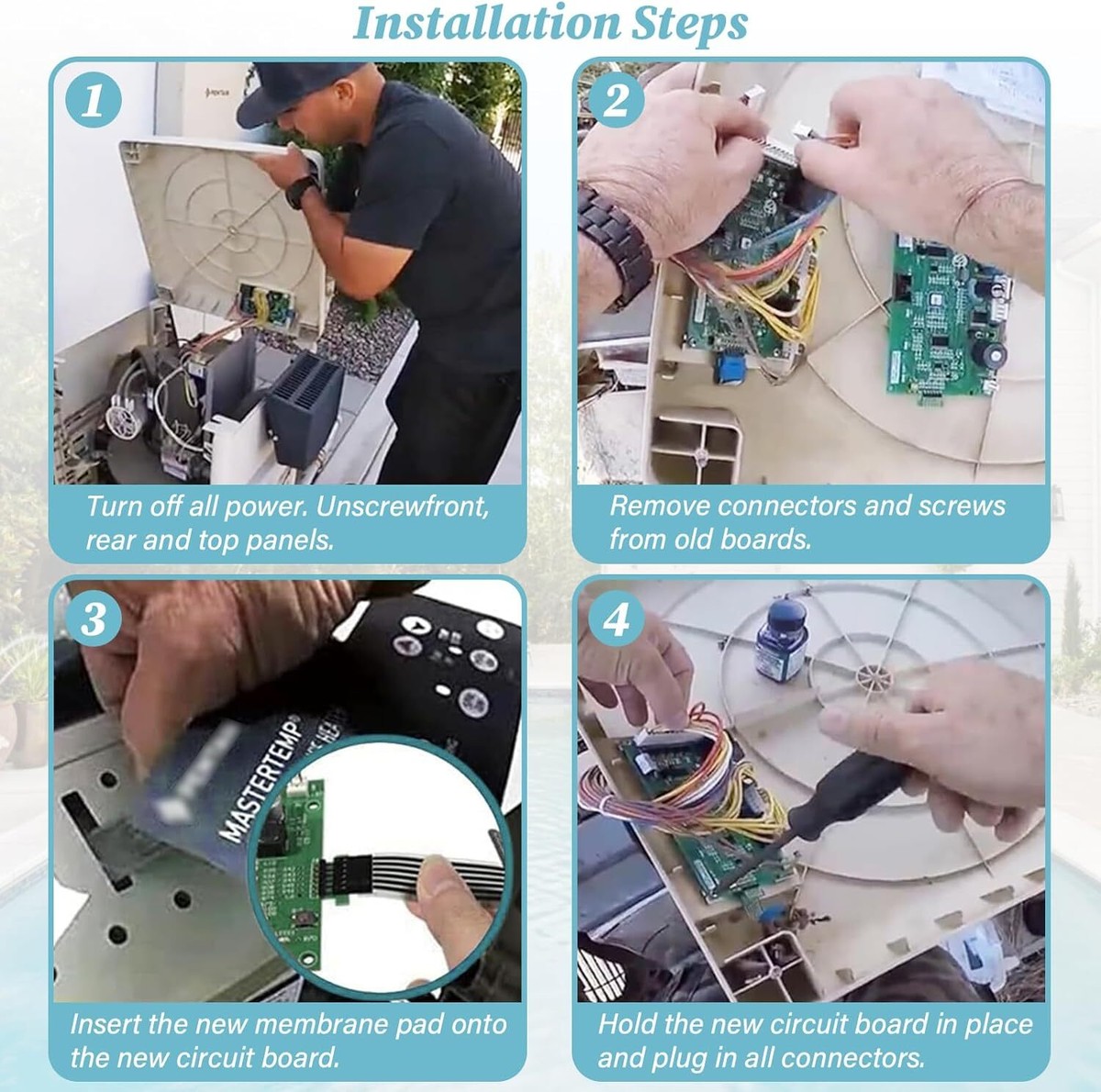 Installation Steps

1

Turn off all power. Unscrewfront, rear and top panels.

2

Remove connectors and screws from old boards.

3

MASTERTEMP

Insert the new membrane pad onto the new circuit board.

4

Hold the new circuit board in place and plug in all connectors.