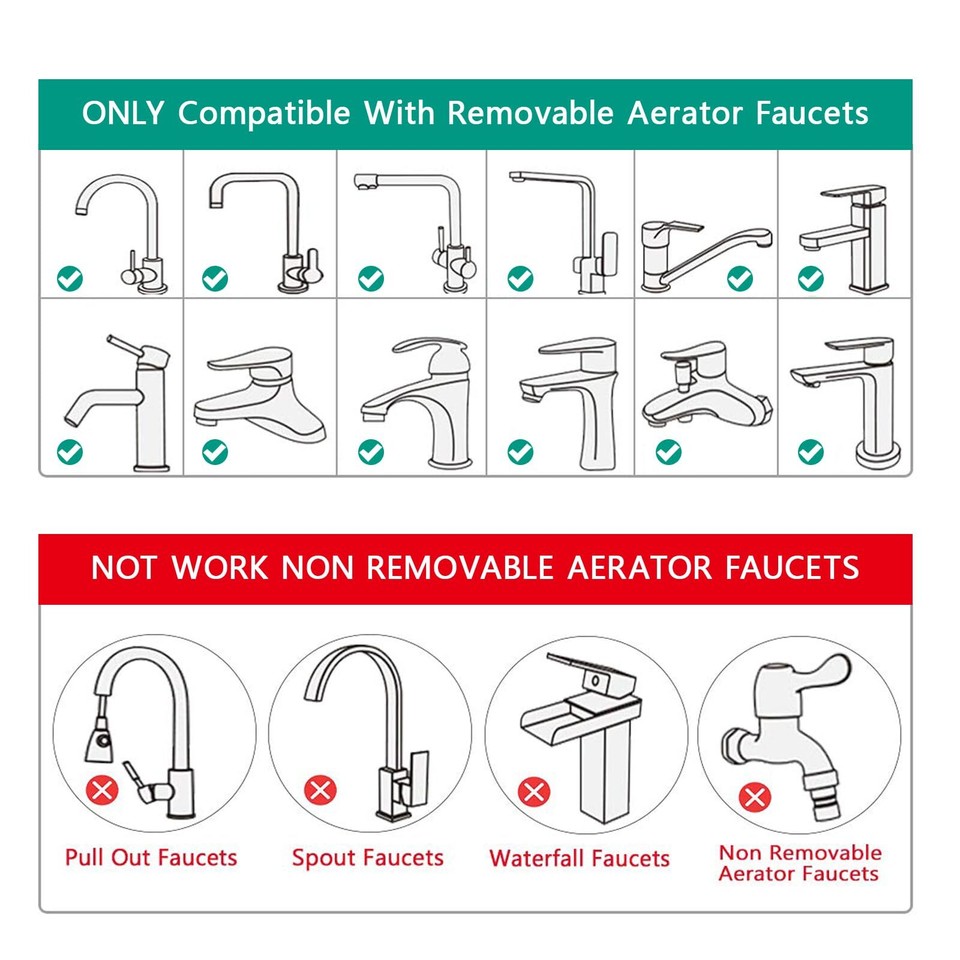 ONLY Compatible With Removable Aerator Faucets

NOT WORK NON REMOVABLE AERATOR FAUCETS

Pull Out Faucets

Spout Faucets

Waterfall Faucets

Non Removable Aerator Faucets