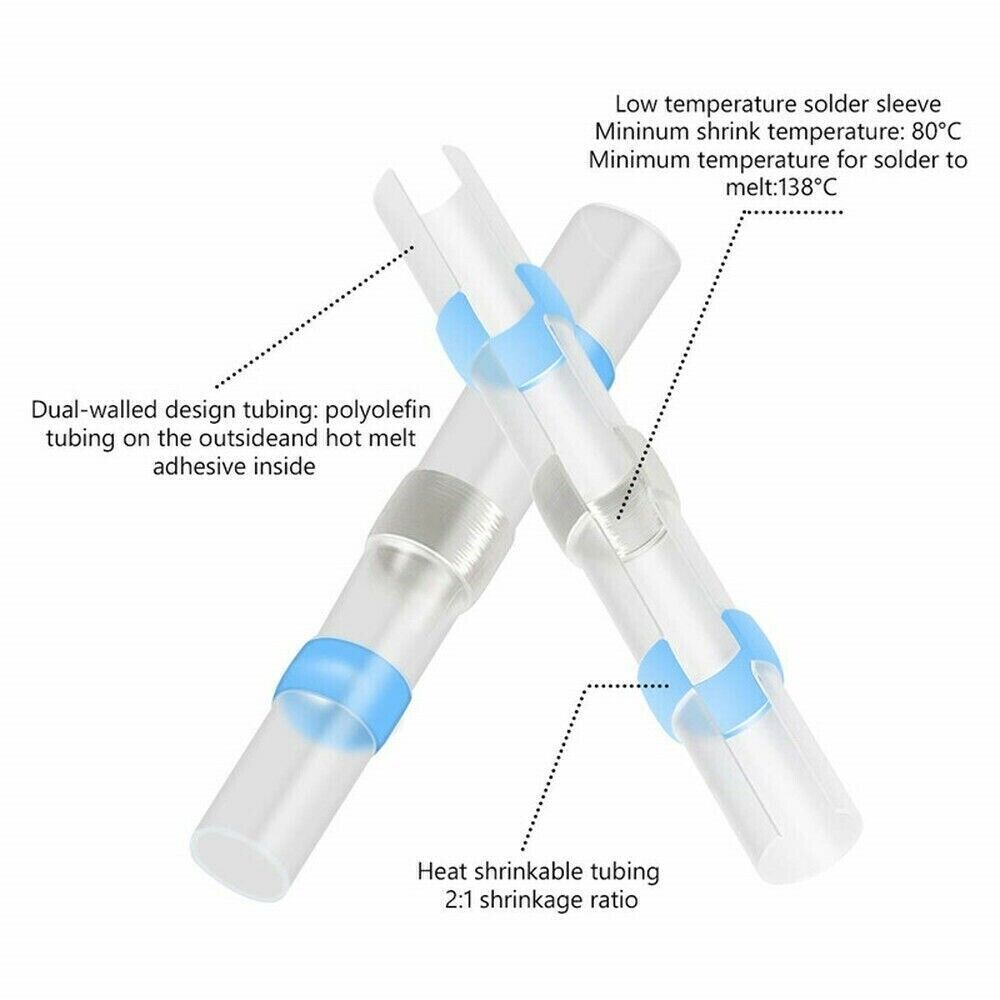 Low temperature solder sleeve
Mininum shrink temperature: 80°C
Minimum temperature for solder to melt:138°C

Dual-walled design tubing: polyolefin tubing on the outsideand hot melt adhesive inside

Heat shrinkable tubing
2:1 shrinkage ratio