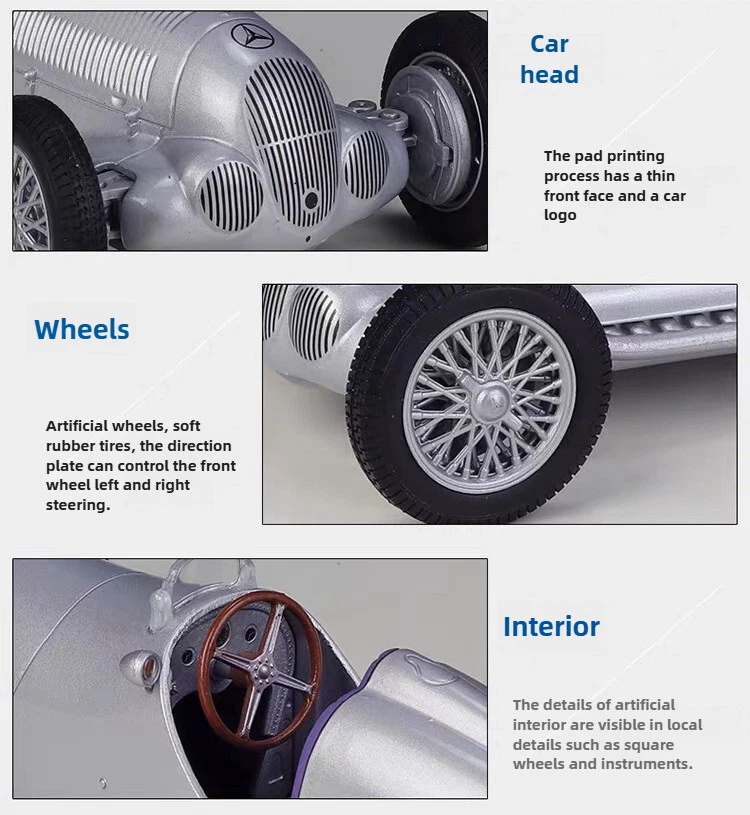 Car head

The pad printing process has a thin front face and a car logo

Wheels

Artificial wheels, soft rubber tires, the direction plate can control the front wheel left and right steering.

Interior

The details of artificial interior are visible in local details such as square wheels and instruments.