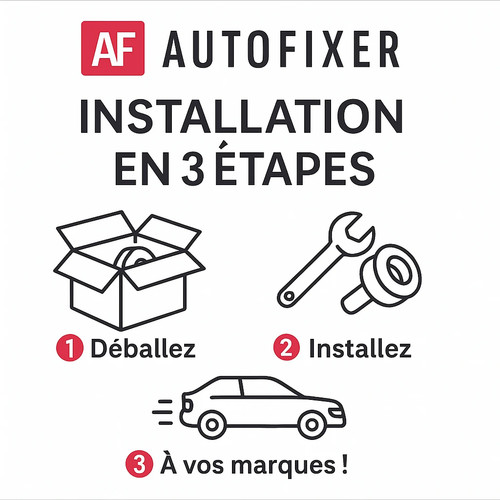 AF AUTOFIXER

INSTALLATION EN 3 ÉTAPES

1 Déballez

2 Installez

3 À vos marques !