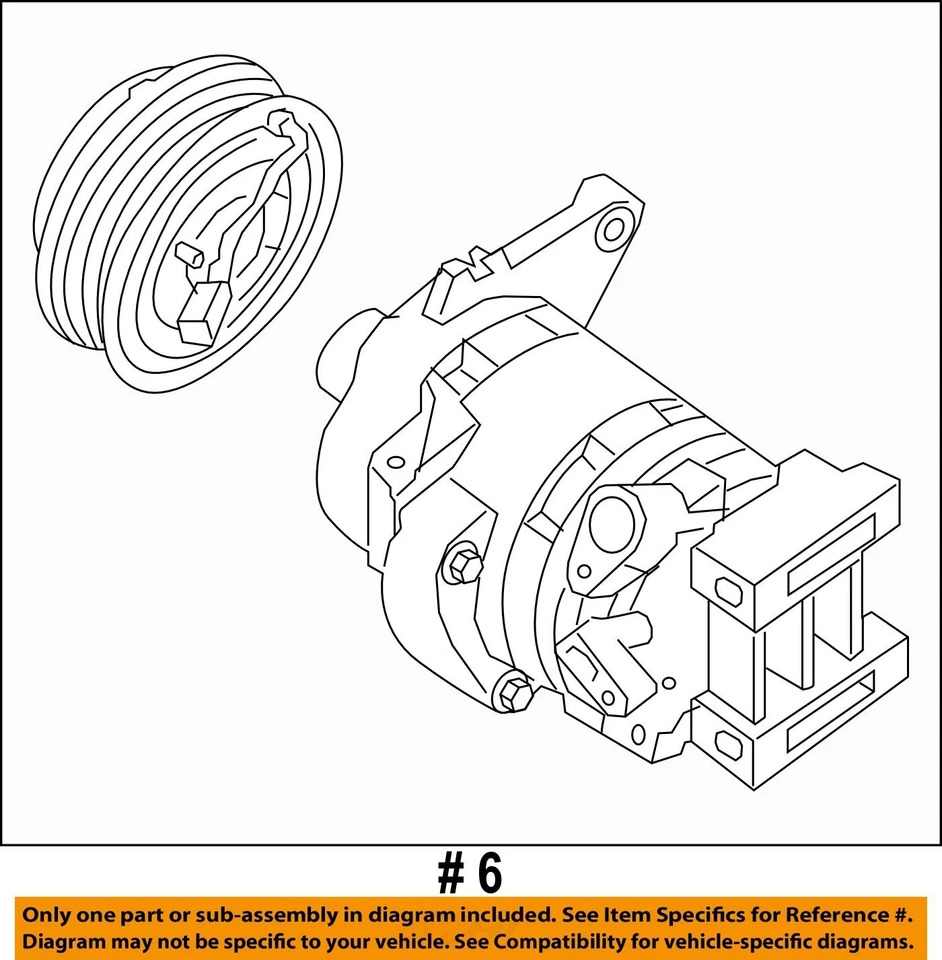 # 6

Only one part or sub-assembly in diagram included. See Item Specifics for Reference #. Diagram may not be specific to your vehicle. See Compatibility for vehicle-specific diagrams.