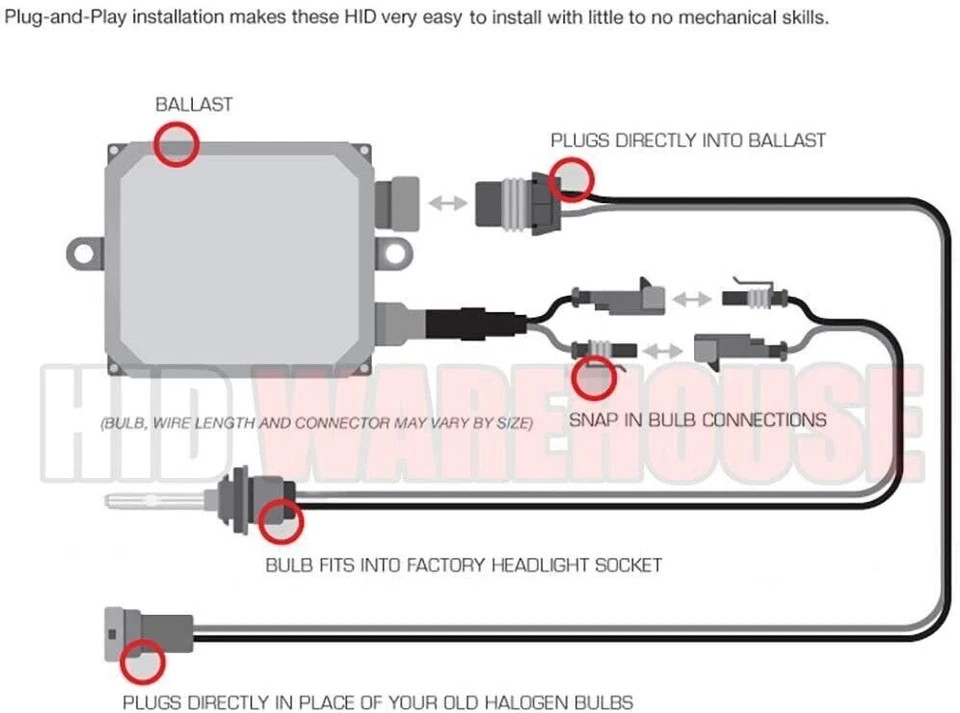 Plug-and-Play installation makes these HID very easy to install with little to no mechanical skills.

BALLAST

PLUGS DIRECTLY INTO BALLAST

HID WAREHOUSE

(BULB, WIRE LENGTH AND CONNECTOR MAY VARY BY SIZE)

SNAP IN BULB CONNECTIONS

BULB FITS INTO FACTORY HEADLIGHT SOCKET

PLUGS DIRECTLY IN PLACE OF YOUR OLD HALOGEN BULBS