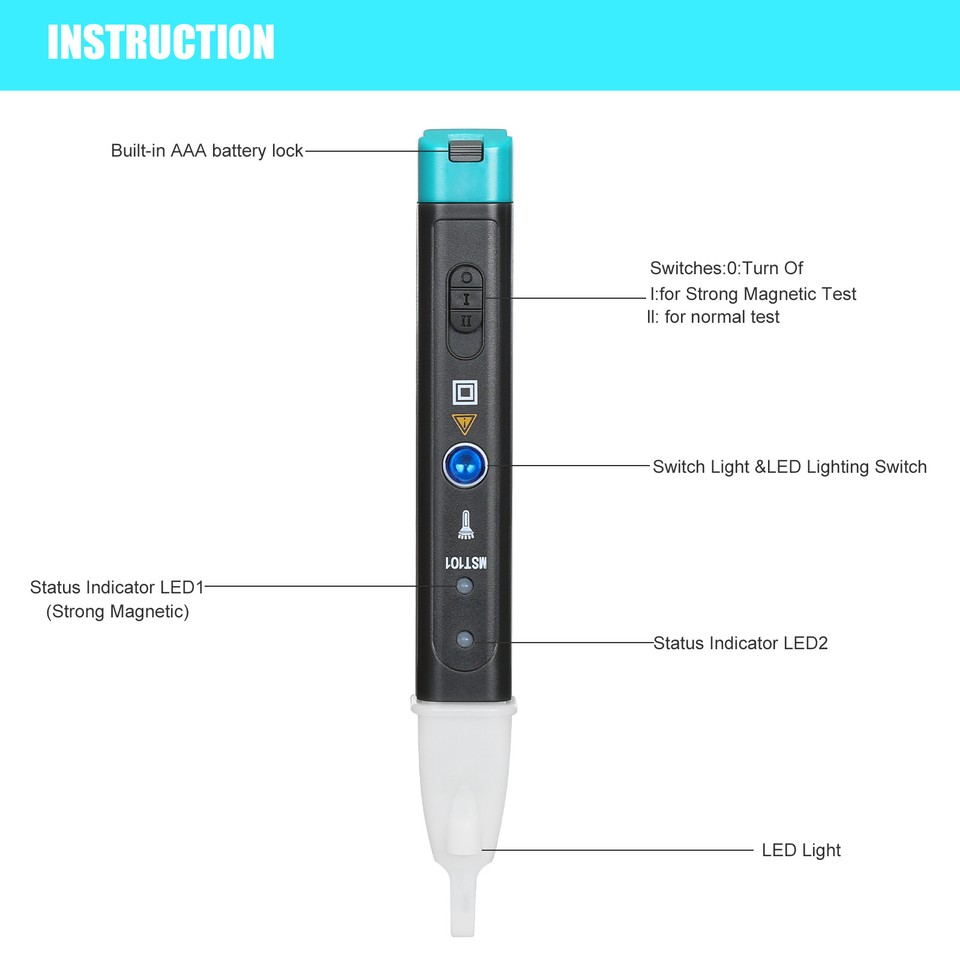 INSTRUCTION

Built-in AAA battery lock

Switches:0:Turn Of
I:for Strong Magnetic Test
II: for normal test

O
I
II

Switch Light &LED Lighting Switch

MST101

Status Indicator LED1
(Strong Magnetic)

Status Indicator LED2

LED Light