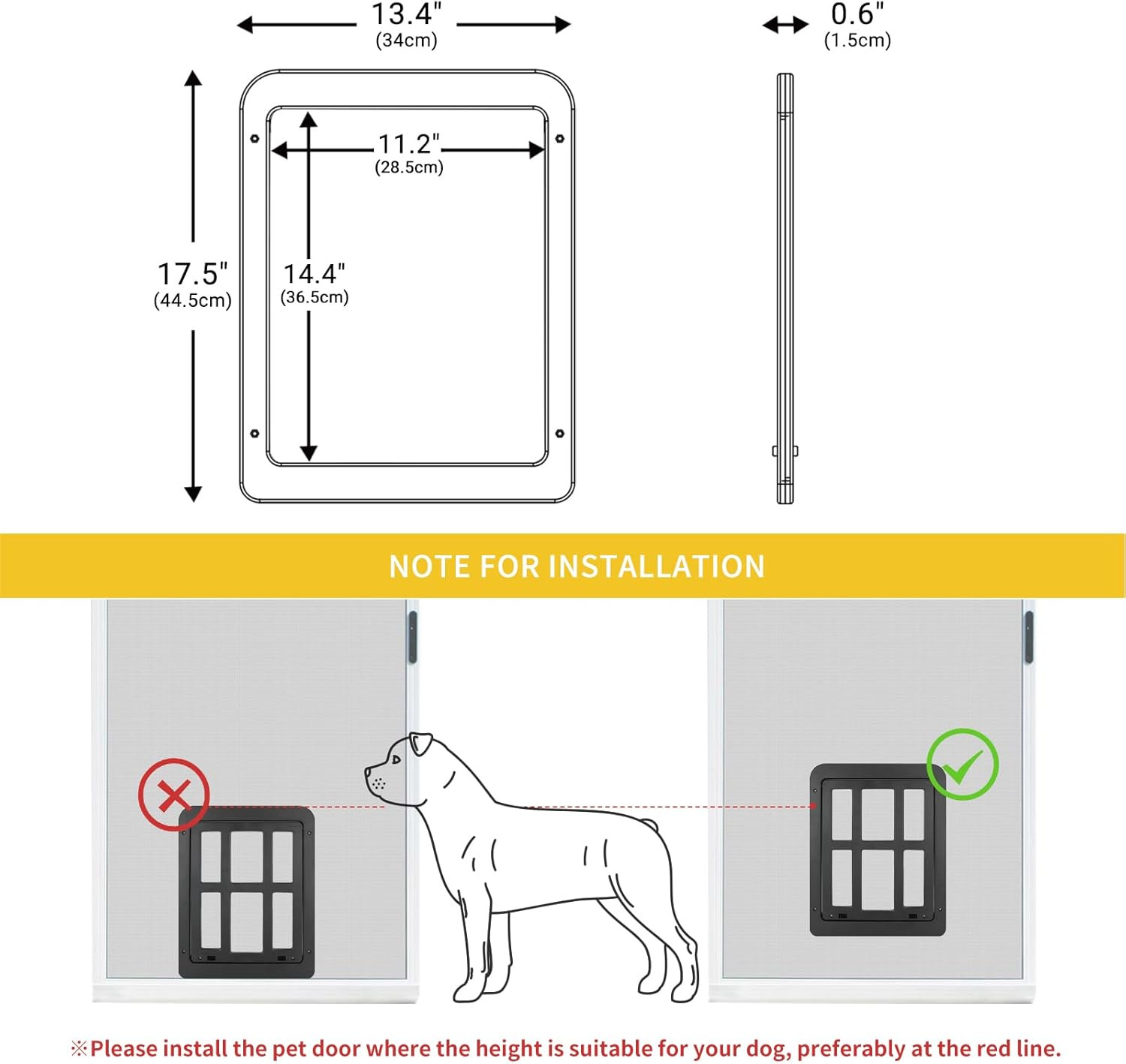 13.4"
(34cm)

0.6"
(1.5cm)

11.2"
(28.5cm)

17.5"
(44.5cm)

14.4"
(36.5cm)

NOTE FOR INSTALLATION

※Please install the pet door where the height is suitable for your dog, preferably at the red line.