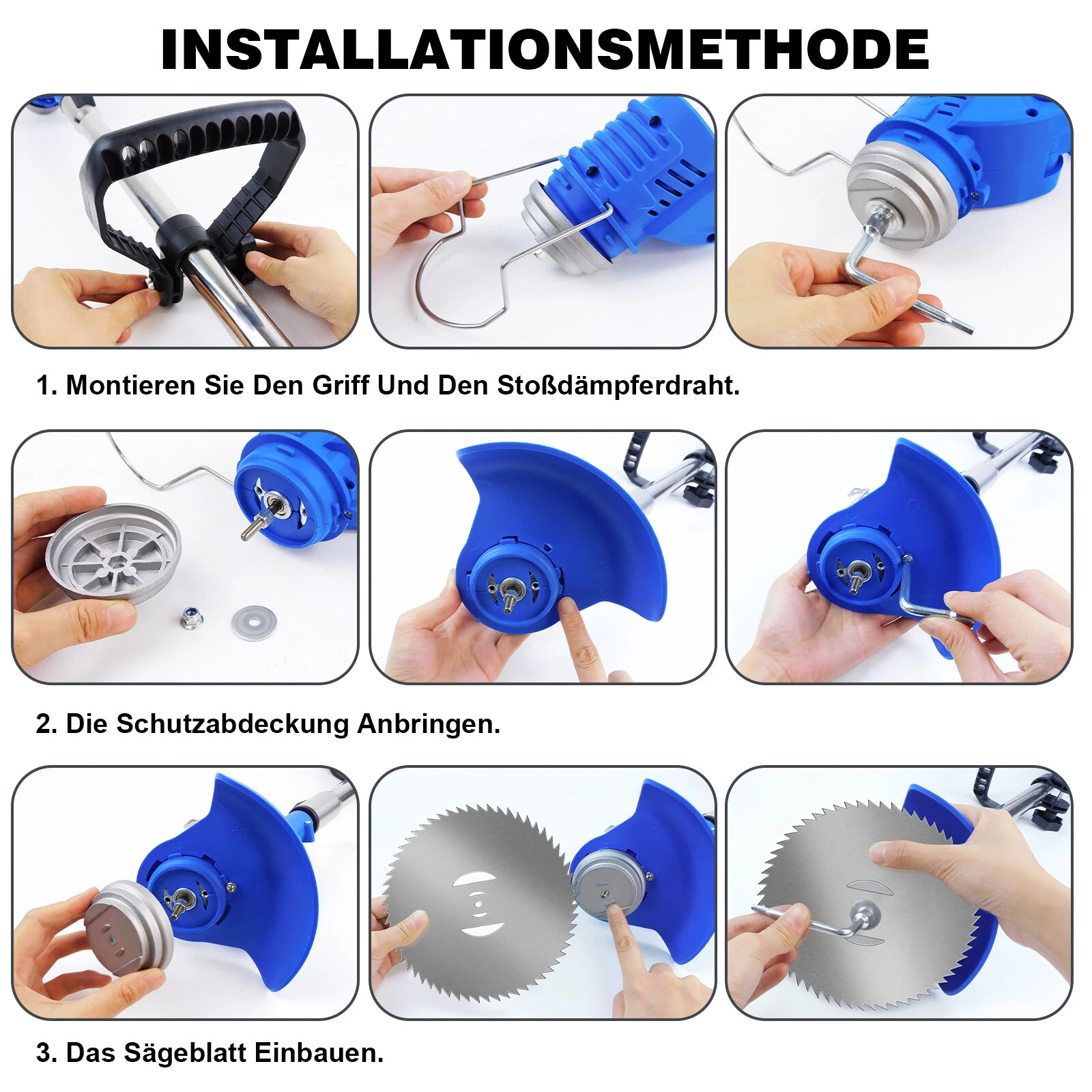 INSTALLATIONSMETHODE

1. Montieren Sie Den Griff Und Den Stoßdämpferdraht.

2. Die Schutzabdeckung Anbringen.

3. Das Sägeblatt Einbauen.