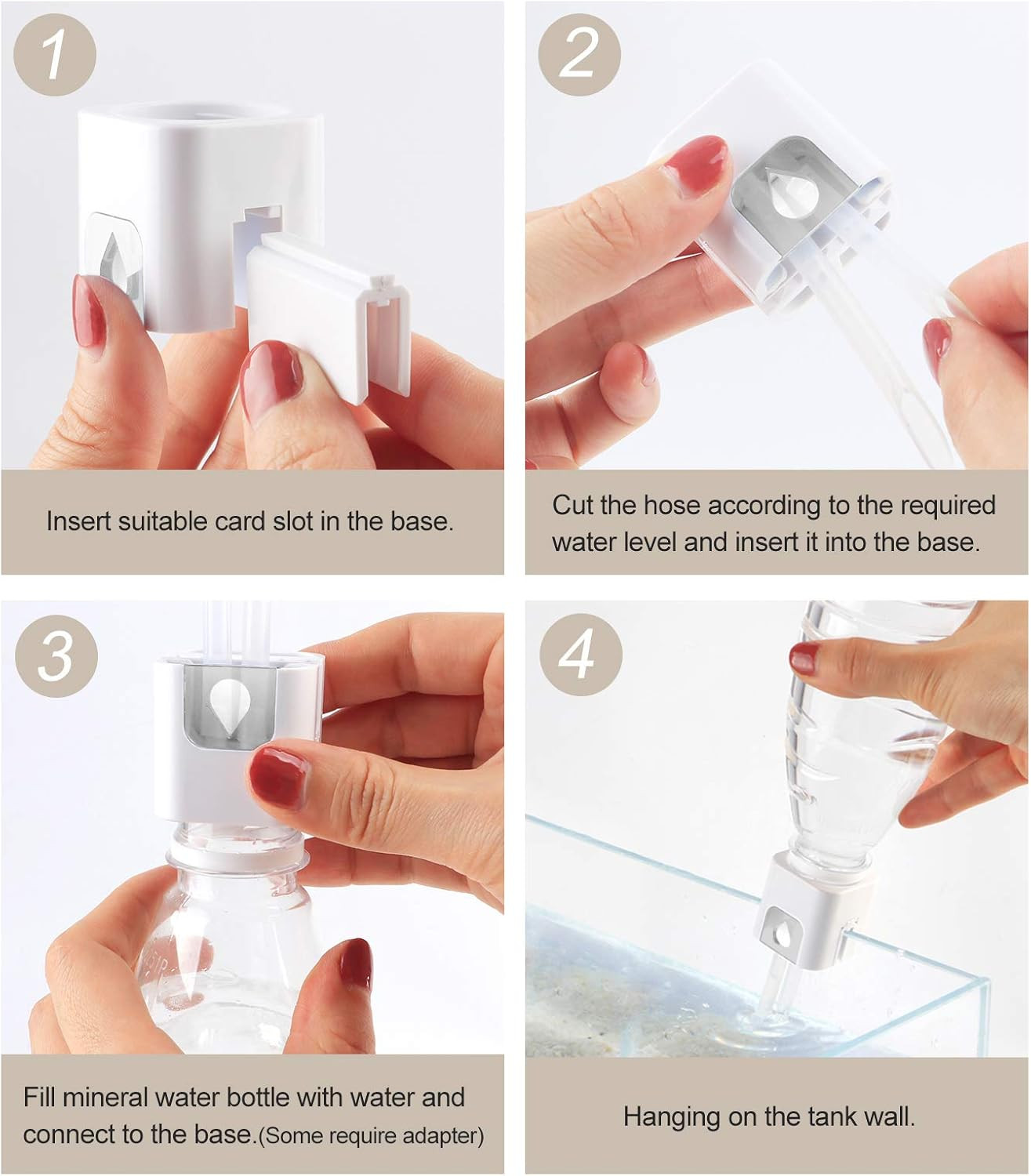 1

Insert suitable card slot in the base.

2

Cut the hose according to the required water level and insert it into the base.

3

Fill mineral water bottle with water and connect to the base.(Some require adapter)

4

Hanging on the tank wall.