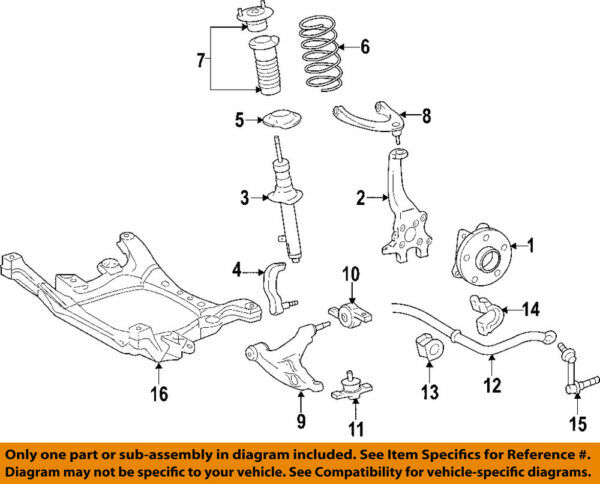 7
6
5
8
3
2
1
4
10
14
16
9
11
13
12
15

Only one part or sub-assembly in diagram included. See Item Specifics for Reference #.
Diagram may not be specific to your vehicle. See Compatibility for vehicle-specific diagrams.