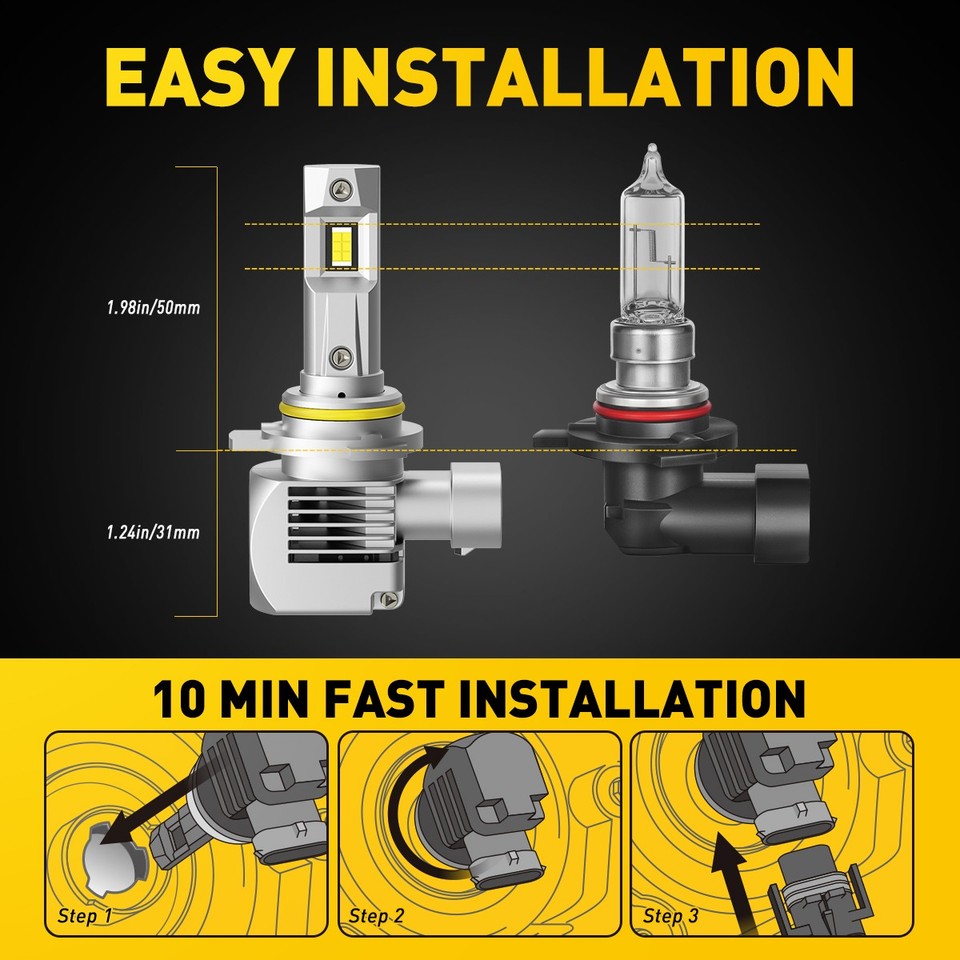 EASY INSTALLATION

1.98in/50mm

1.24in/31mm

10 MIN FAST INSTALLATION

Step 1

Step 2

Step 3