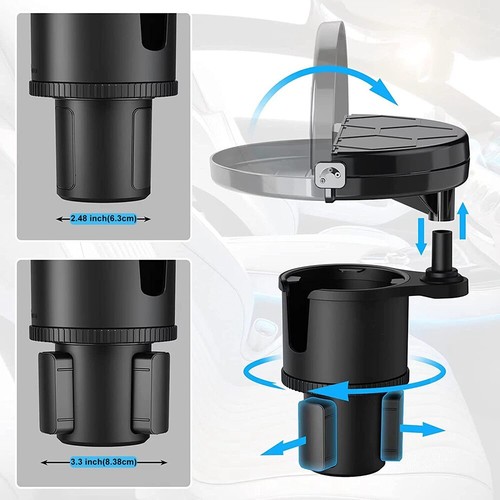 2.48 inch(6.3cm)

3.3 inch(8.38cm)