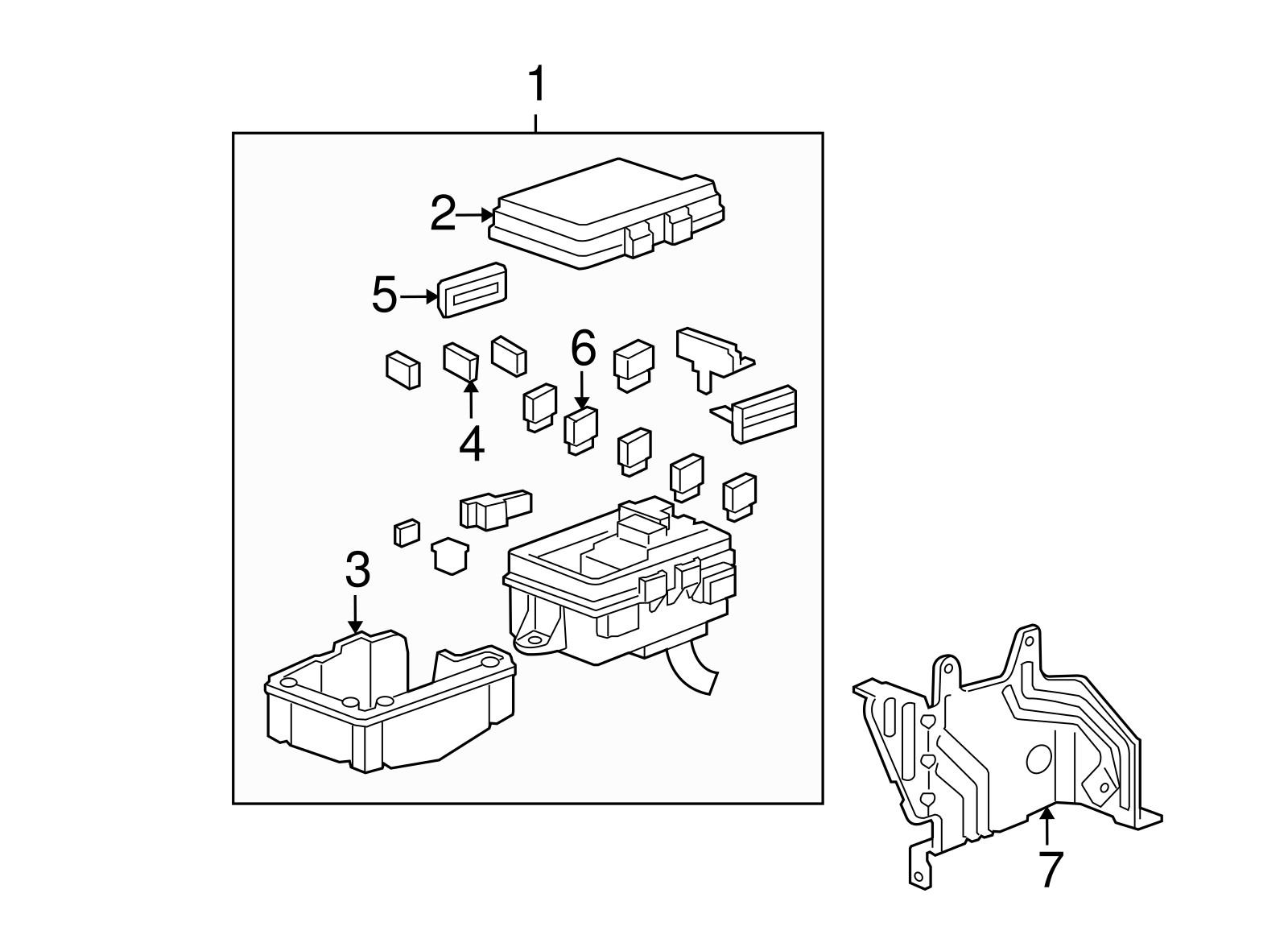 1
2
5
6
4
3
7