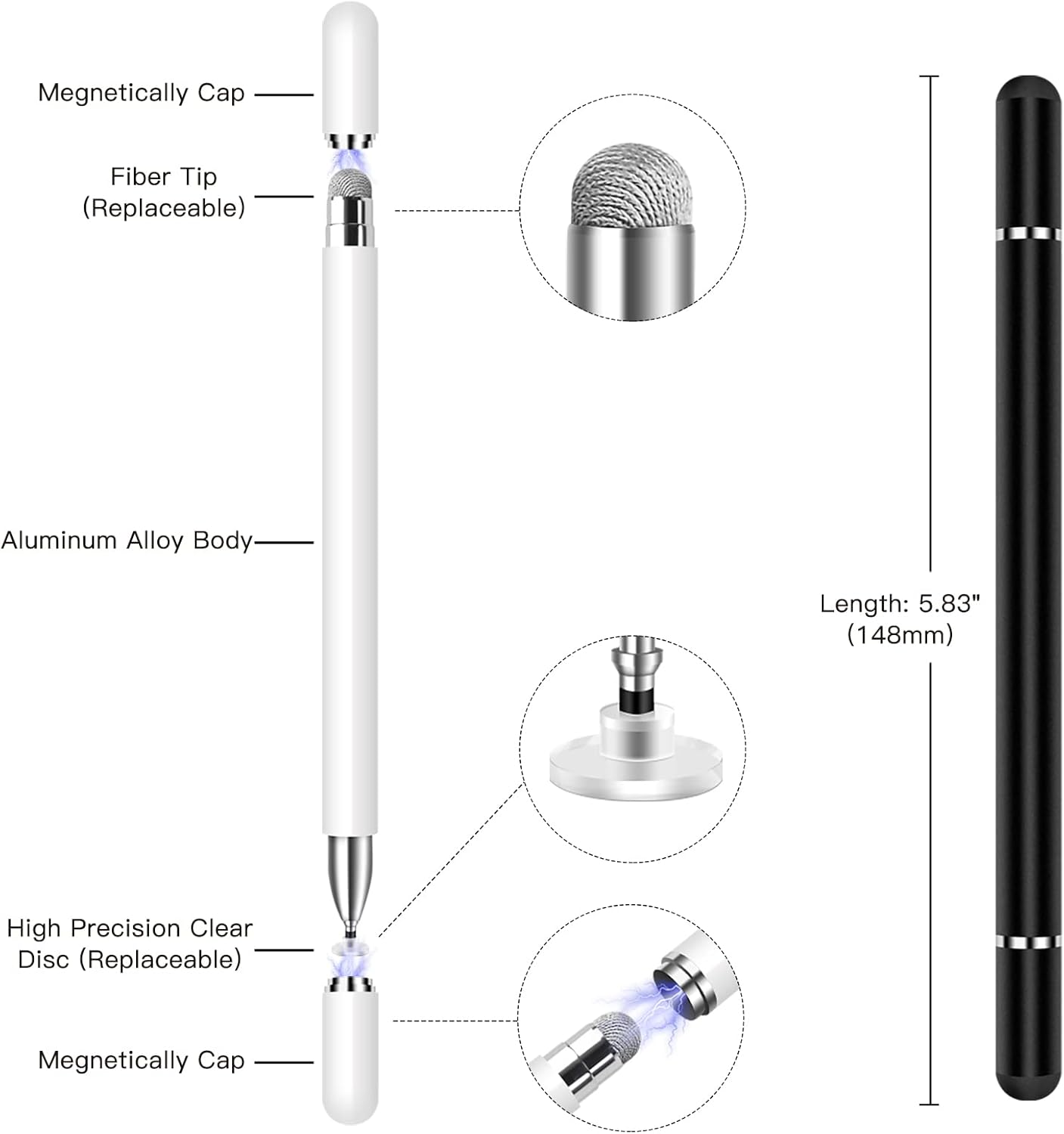 Megnetically Cap

Fiber Tip
(Replaceable)

Aluminum Alloy Body

High Precision Clear
Disc (Replaceable)

Megnetically Cap

Length: 5.83"
(148mm)