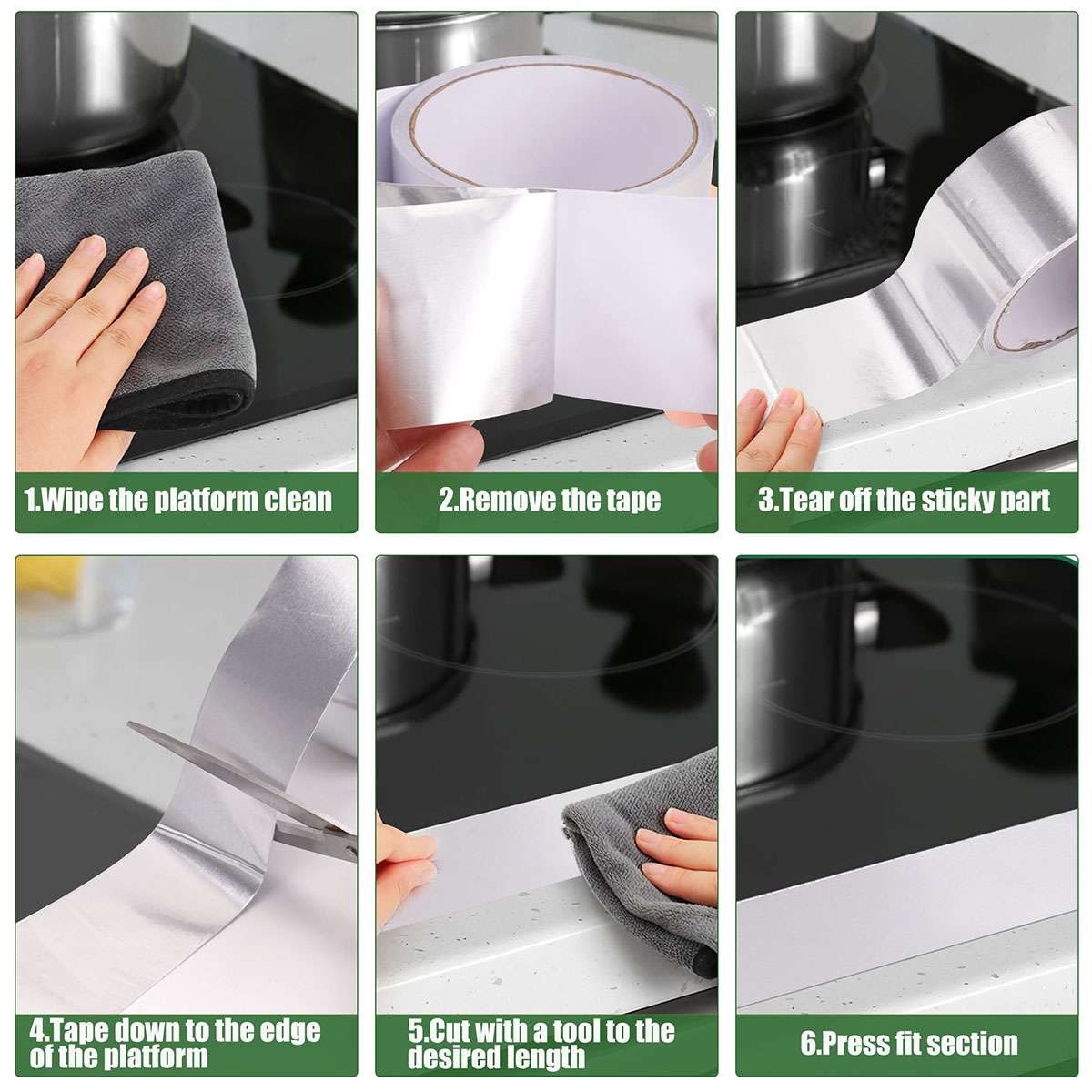 1.Wipe the platform clean

2.Remove the tape

3.Tear off the sticky part

4.Tape down to the edge of the platform

5.Cut with a tool to the desired length

6.Press fit section