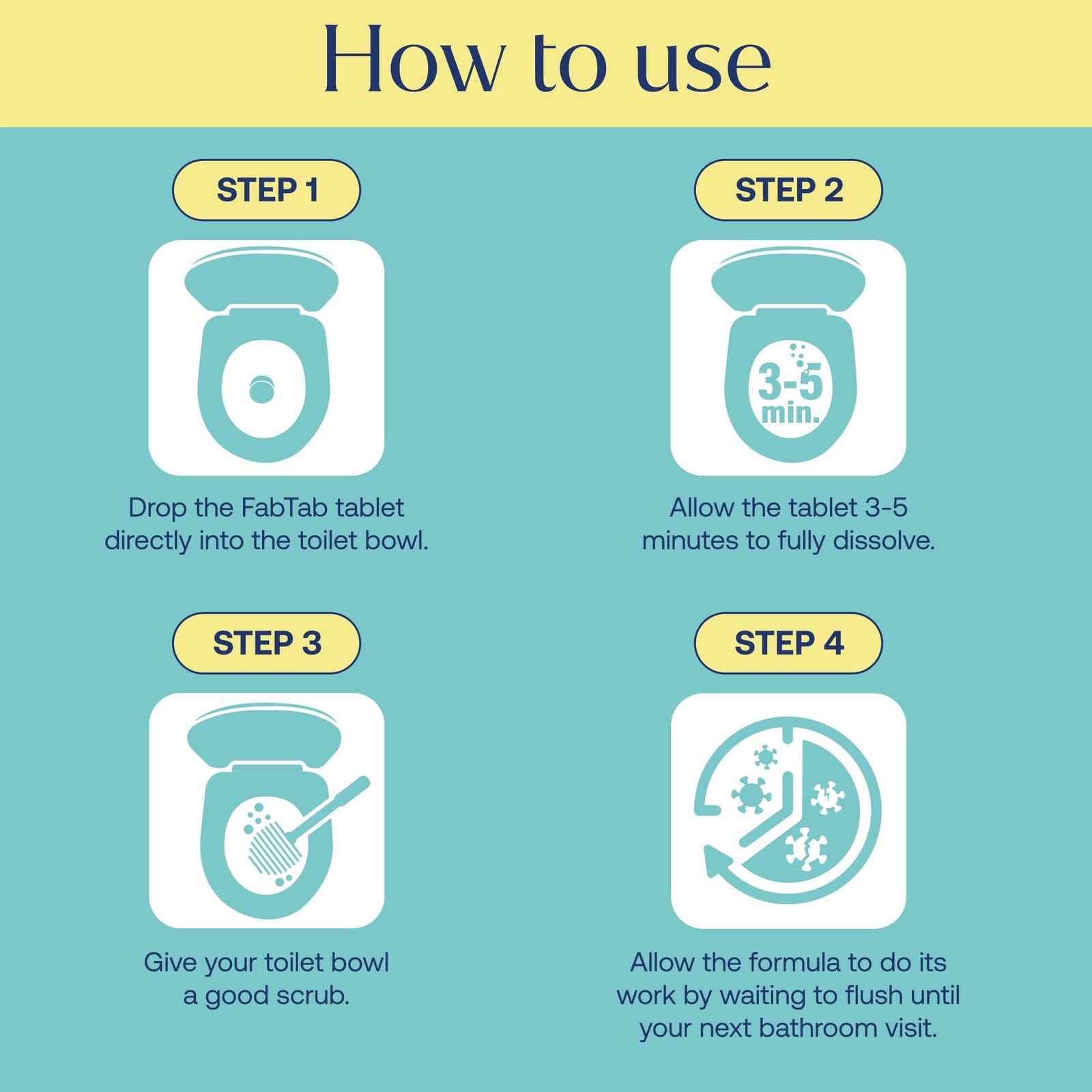 How to use

STEP 1

Drop the FabTab tablet directly into the toilet bowl.

STEP 2

3-5 min.

Allow the tablet 3-5 minutes to fully dissolve.

STEP 3

Give your toilet bowl a good scrub.

STEP 4

Allow the formula to do its work by waiting to flush until your next bathroom visit.