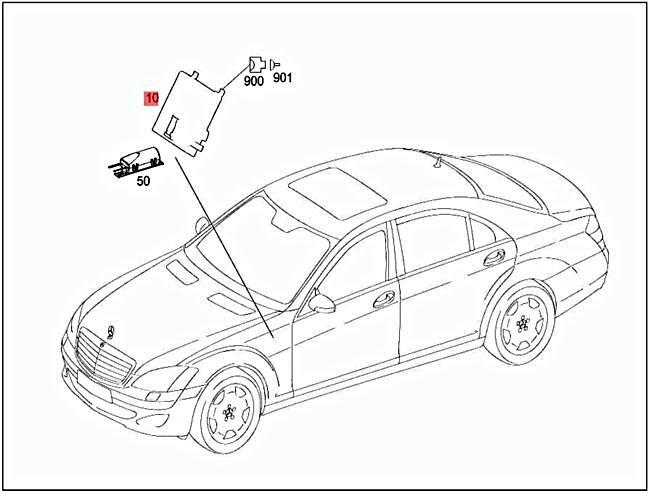 900 901
10
50