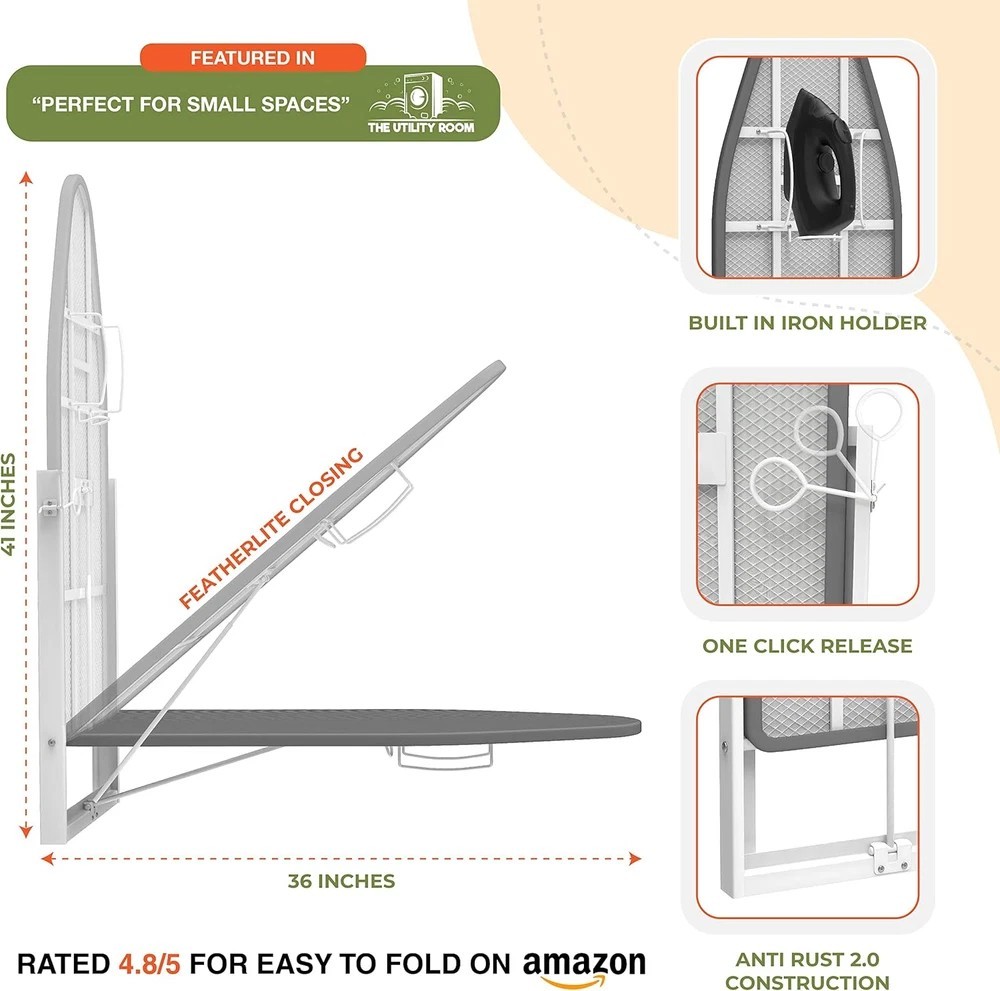 FEATURED IN
"PERFECT FOR SMALL SPACES"
THE UTILITY ROOM

41 INCHES

FEATHERLITE CLOSING

36 INCHES

BUILT IN IRON HOLDER

ONE CLICK RELEASE

ANTI RUST 2.0 CONSTRUCTION

RATED 4.8/5 FOR EASY TO FOLD ON amazon