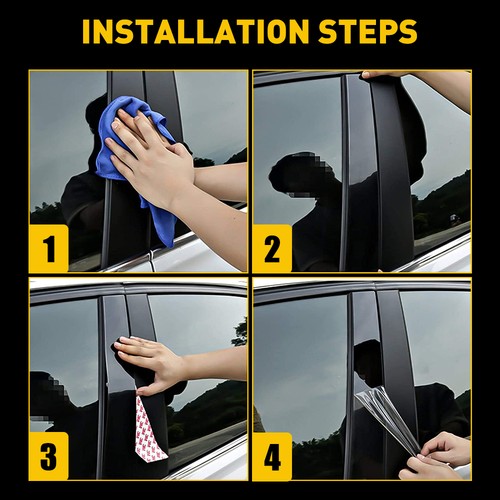 INSTALLATION STEPS

1

2

3

4