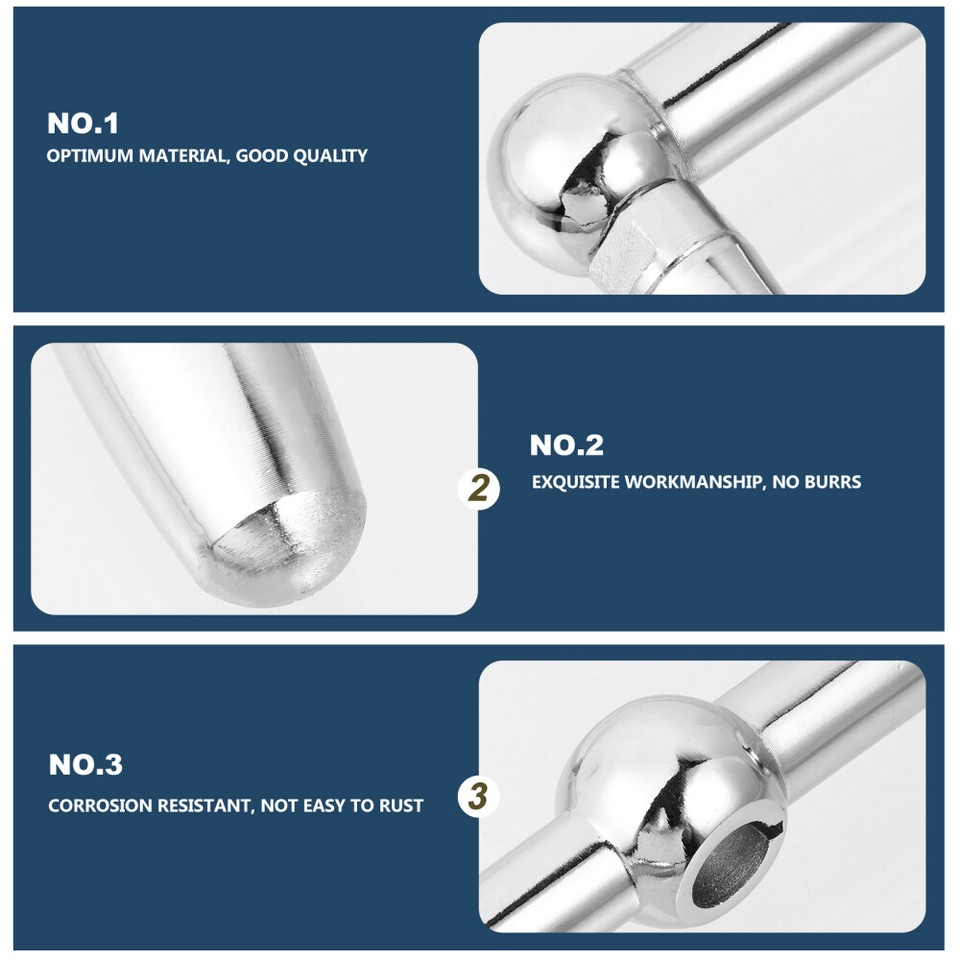 NO.1
OPTIMUM MATERIAL, GOOD QUALITY

2
NO.2
EXQUISITE WORKMANSHIP, NO BURRS

NO.3
CORROSION RESISTANT, NOT EASY TO RUST
3