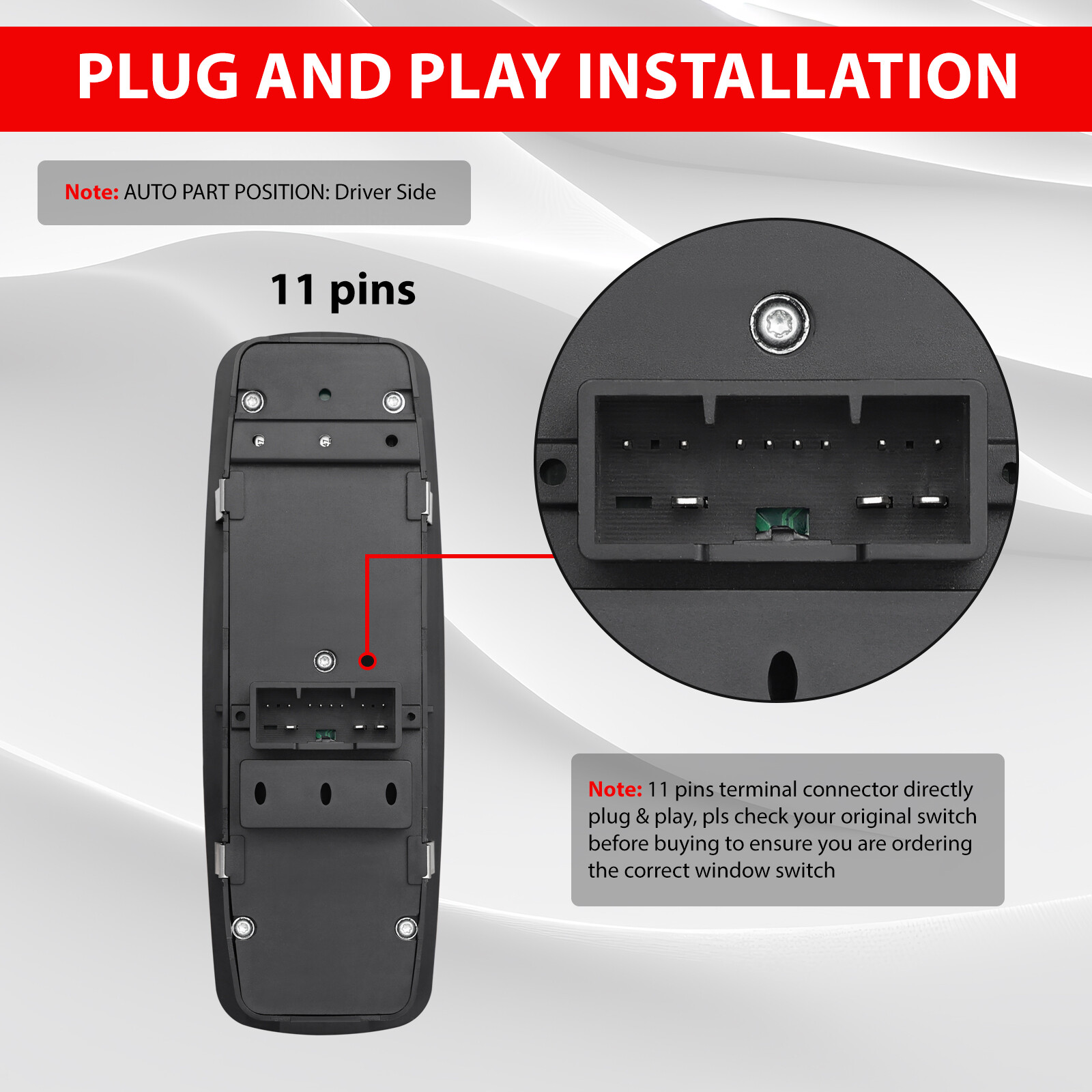 PLUG AND PLAY INSTALLATION

Note: AUTO PART POSITION: Driver Side

11 pins

Note: 11 pins terminal connector directly plug & play, pls check your original switch before buying to ensure you are ordering the correct window switch