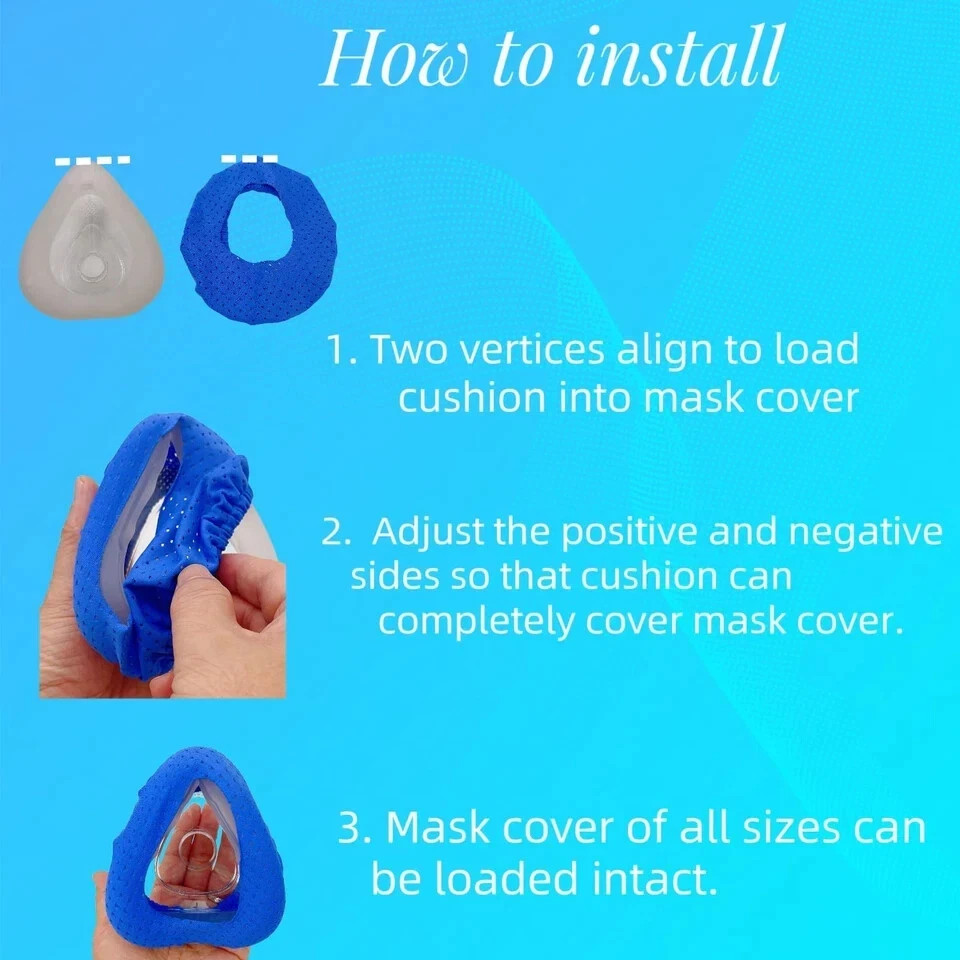 How to install

1. Two vertices align to load cushion into mask cover

2. Adjust the positive and negative sides so that cushion can completely cover mask cover.

3. Mask cover of all sizes can be loaded intact.