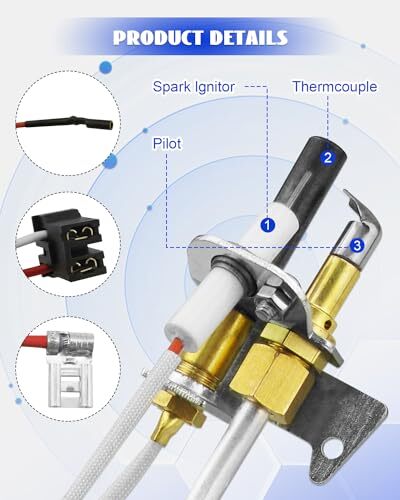 PRODUCT DETAILS

Spark Ignitor

Thermcouple

Pilot

2

1

3