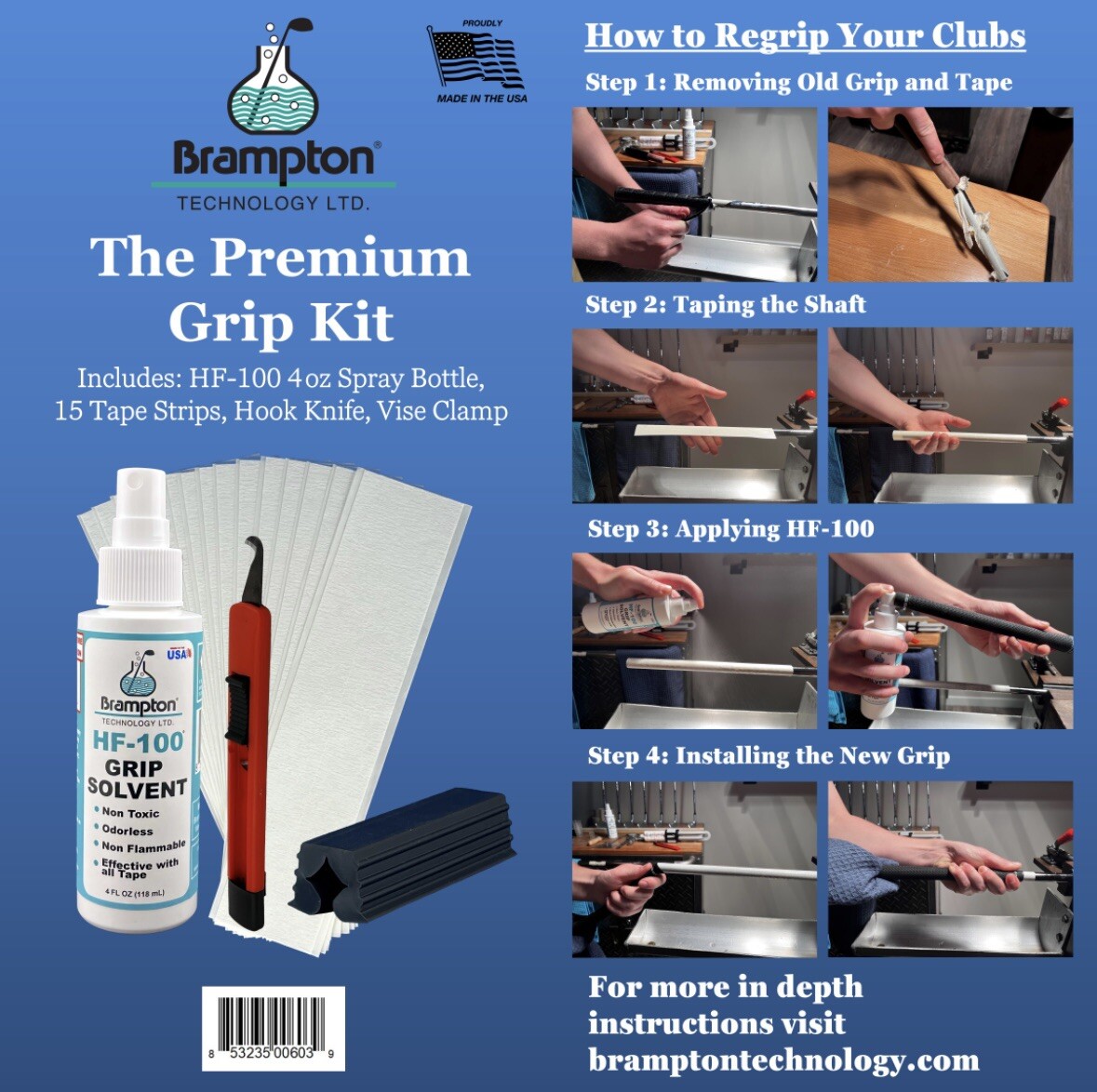 Brampton®
TECHNOLOGY LTD.

PROUDLY
MADE IN THE USA

The Premium Grip Kit

Includes: HF-100 4oz Spray Bottle, 15 Tape Strips, Hook Knife, Vise Clamp

USA
Brampton
TECHNOLOGY LTD.
HF-100
GRIP SOLVENT
• Non Toxic
• Odorless
• Non Flammable
• Effective with all Tape
4 FL OZ (118 mL)

8 53235 00603 9

How to Regrip Your Clubs

Step 1: Removing Old Grip and Tape

Step 2: Taping the Shaft

Step 3: Applying HF-100

Step 4: Installing the New Grip

For more in depth instructions visit bramptontechnology.com