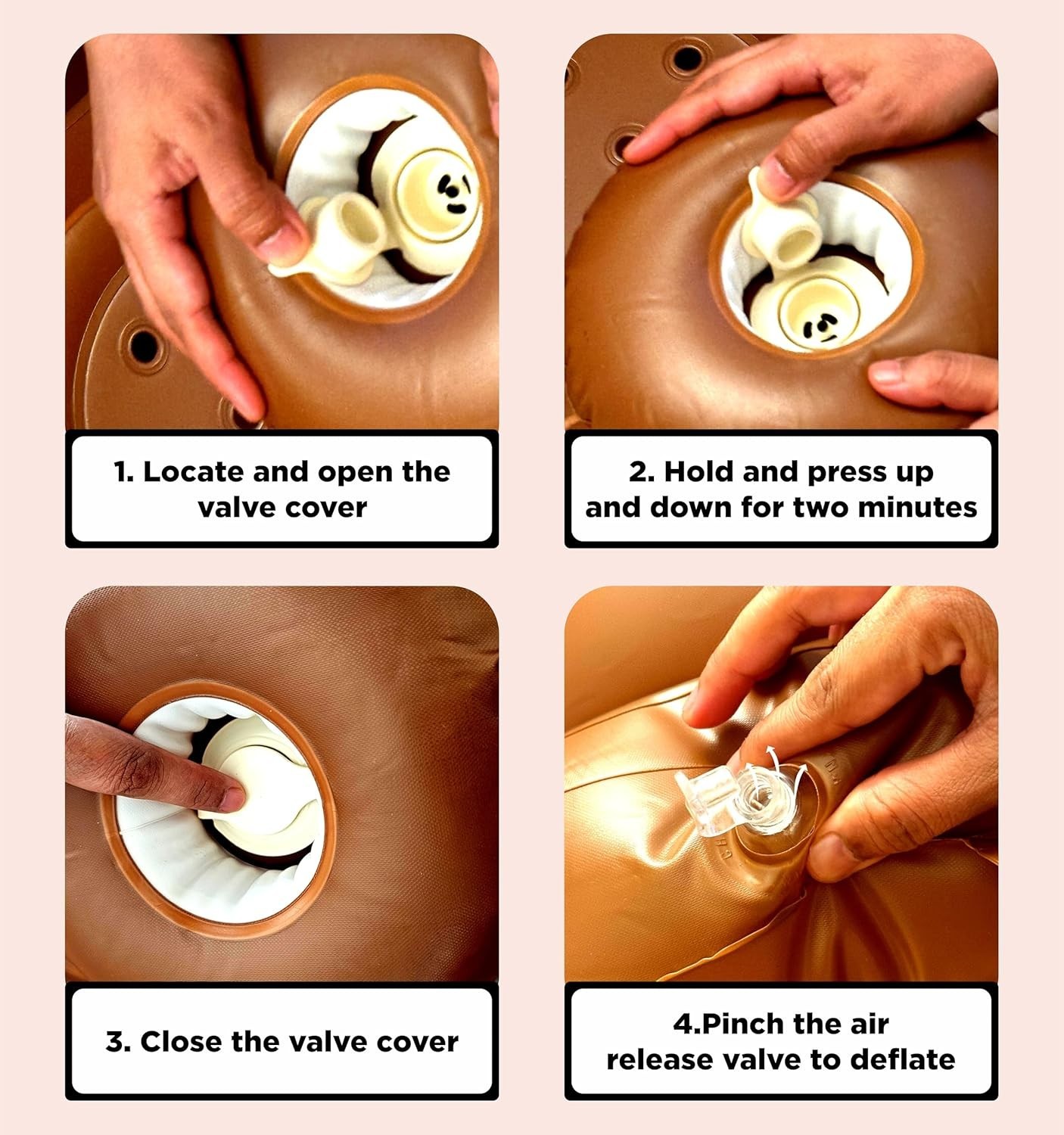 1. Locate and open the valve cover

2. Hold and press up and down for two minutes

3. Close the valve cover

4.Pinch the air release valve to deflate