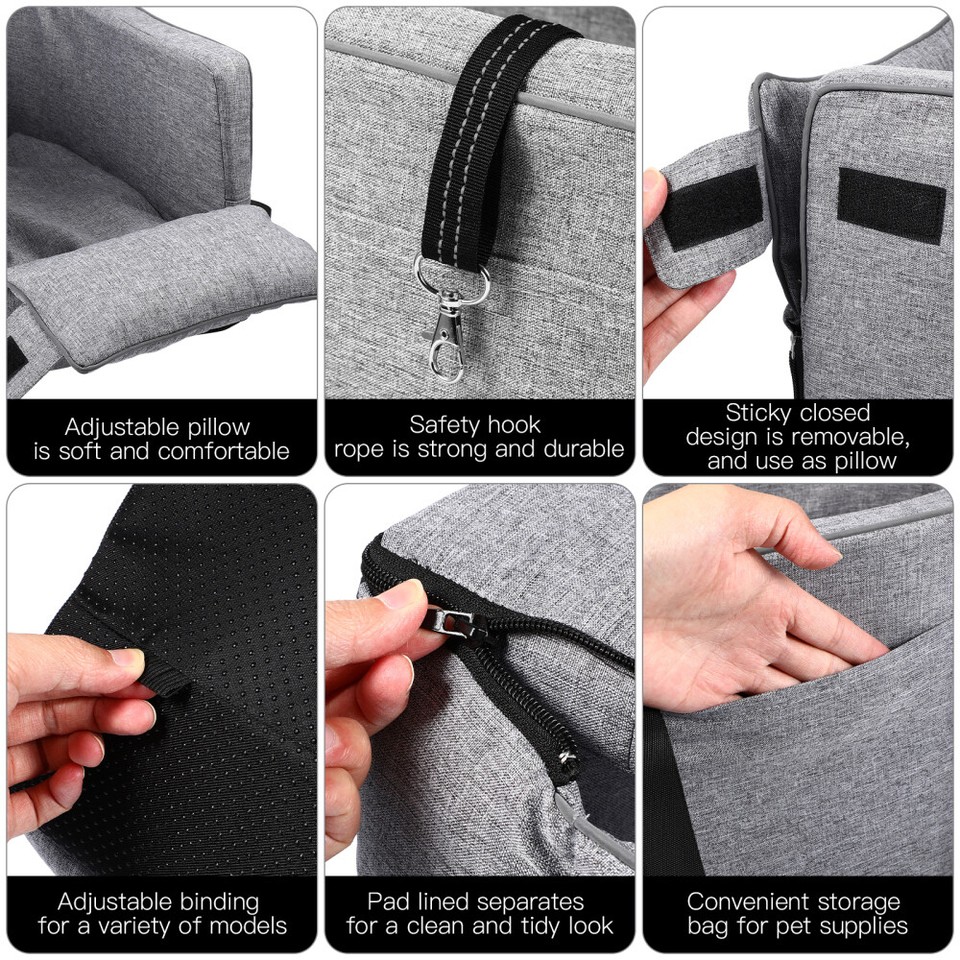 Adjustable pillow is soft and comfortable

Safety hook rope is strong and durable

Sticky closed design is removable, and use as pillow

Adjustable binding for a variety of models

Pad lined separates for a clean and tidy look

Convenient storage bag for pet supplies