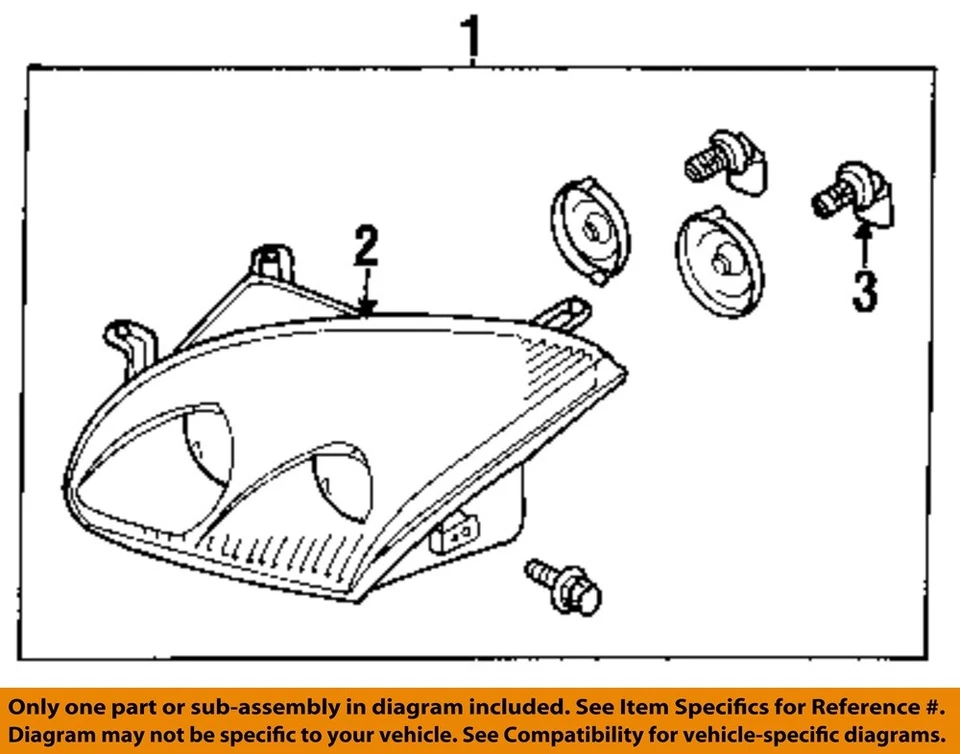 1

2

3

Only one part or sub-assembly in diagram included. See Item Specifics for Reference #.
Diagram may not be specific to your vehicle. See Compatibility for vehicle-specific diagrams.